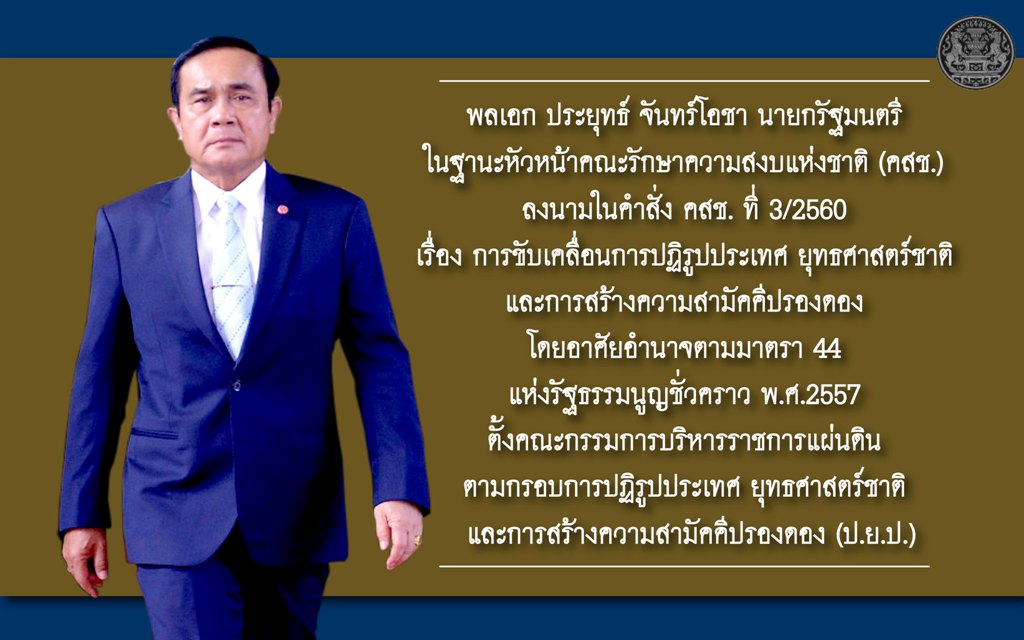 พลเอก ประยุทธ์ จันทร์โอชา นายกรัฐมนตรี
ในฐานะหัวหน้าคณะรักษาความสงบแห่งชาติ (คสช.)
ลงนามในคำสั่ง คสช. ที่ 3/2560
เรื่อง การขับเคลื่อนการปฏิรูปประเทศ ยุทธศาสตร์ชาติ
และการสร้างความสามัคคีปรองดอง
โดยอาศัยอำนาจตามมาตรา 44
แห่งรัฐธรรมนูญชั่วคราว พ.ศ.2557
ตั้งคณะกรรมการบริหารราชการแผ่นดิน
ตามกรอบการปฏิรูปประเทศ ยุทธศาสตร์ชาติ
และการสร้างความสามัคคีปรองดอง (ป.ย.ป.)