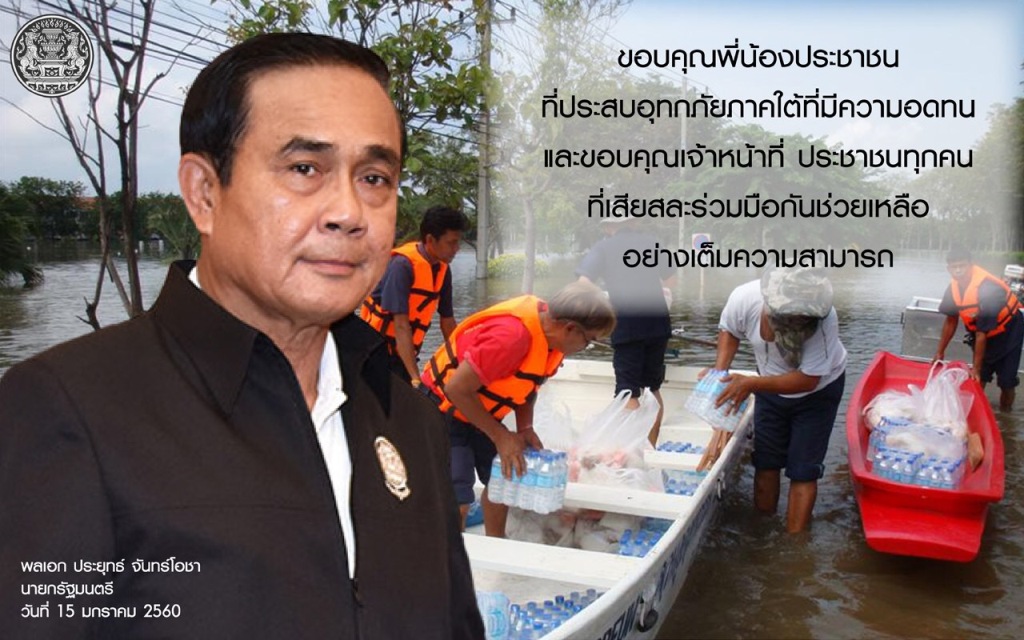 ขอบคุณพี่น้องประชาชน
ที่ประสบอุทกภัยภาคใต้ที่มีความอดทน
และขอบคุณเจ้าหน้าที่ ประชาชนทุกคน
ที่เสียสละร่วมมือกันช่วยเหลือ
อย่างเต็มความสามารถ

พลเอก ประยุทธ์ จันทร์โอชา
นายกรัฐมนตรี
วันที่ 15 มกราคม 2560