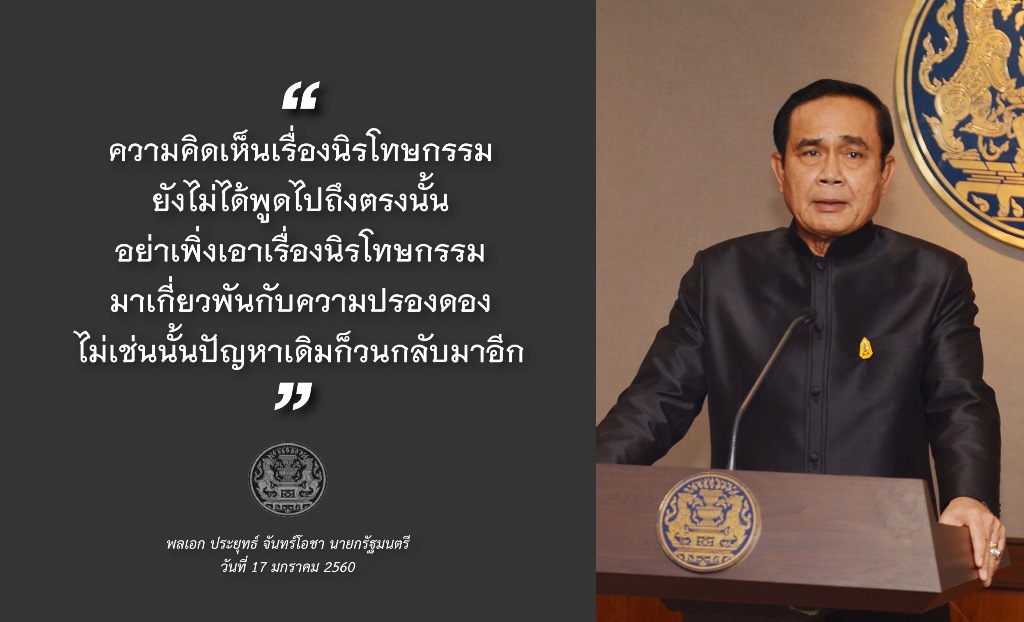 “

ความคิดเห็นเรื่องนิรโทษกรรม ยังไม่ได้พูดไปถึงตรงนั้น อย่าเพิ่งเอาเรื่องนิรโทษกรรม มาเกี่ยวพันกับความปรองดอง ไม่เช่นนั้นปัญหาเดิมก็วนกลับมาอีก

”

พลเอก ประยุทธ์ จันทร์โอชา นายกรัฐมนตรี
วันที่ 17 มกราคม 2560