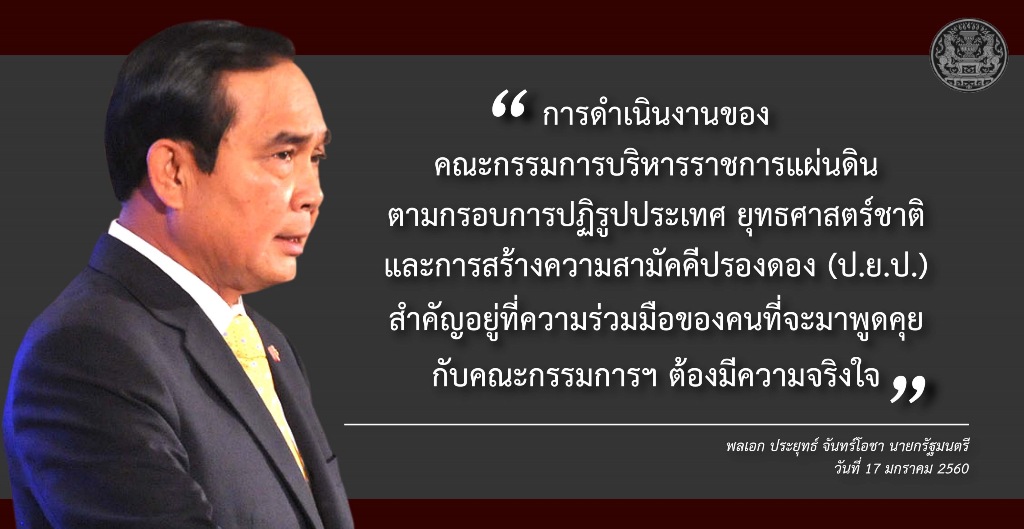 “ การดำเนินงานของ
คณะกรรมการบริหารราชการแผ่นดิน
ตามกรอบการปฏิรูปประเทศ ยุทธศาสตร์ชาติ
และการสร้างความสามัคคีปรองดอง (ป.ย.ป.)
สำคัญอยู่ที่ความร่วมมือของคนที่จะมาพูดคุย
กับคณะกรรมการฯ ต้องมีความจริงใจ ”

พลเอก ประยุทธ์ จันทร์โอชา นายกรัฐมนตรี
วันที่ 17 มกราคม 2560