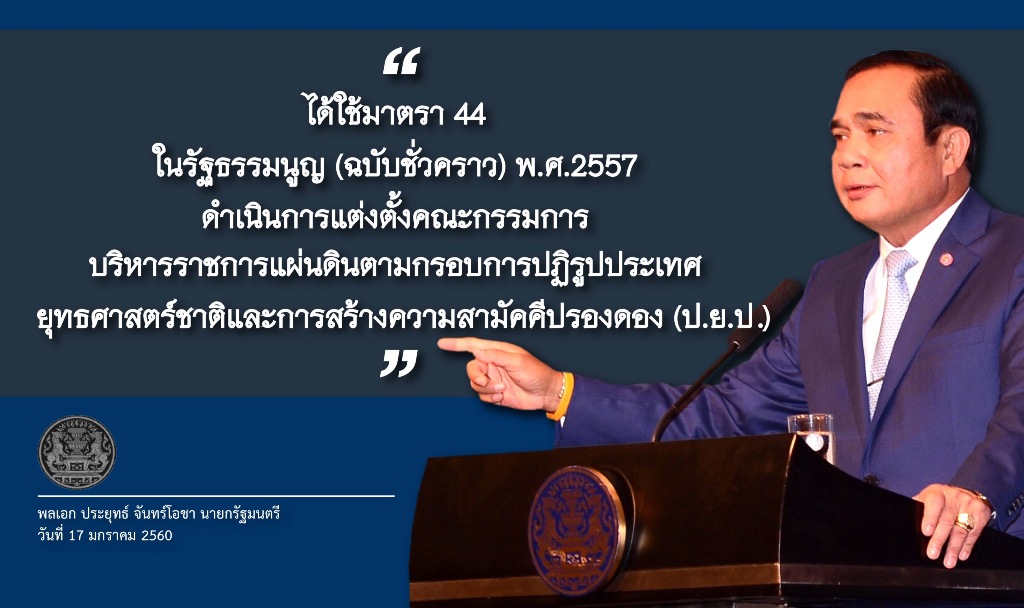 “

ได้ใช้มาตรา 44 ในรัฐธรรมนูญ (ฉบับชั่วคราว) พ.ศ.2557 ดำเนินการแต่งตั้งคณะกรรมการ บริหารราชการแผ่นดินตามกรอบการปฏิรูปประเทศ ยุทธศาสตร์ชาติและการสร้างความสามัคคีปรองดอง (ป.ย.ป.)

”

พลเอก ประยุทธ์ จันทร์โอชา นายกรัฐมนตรี
วันที่ 17 มกราคม 2560