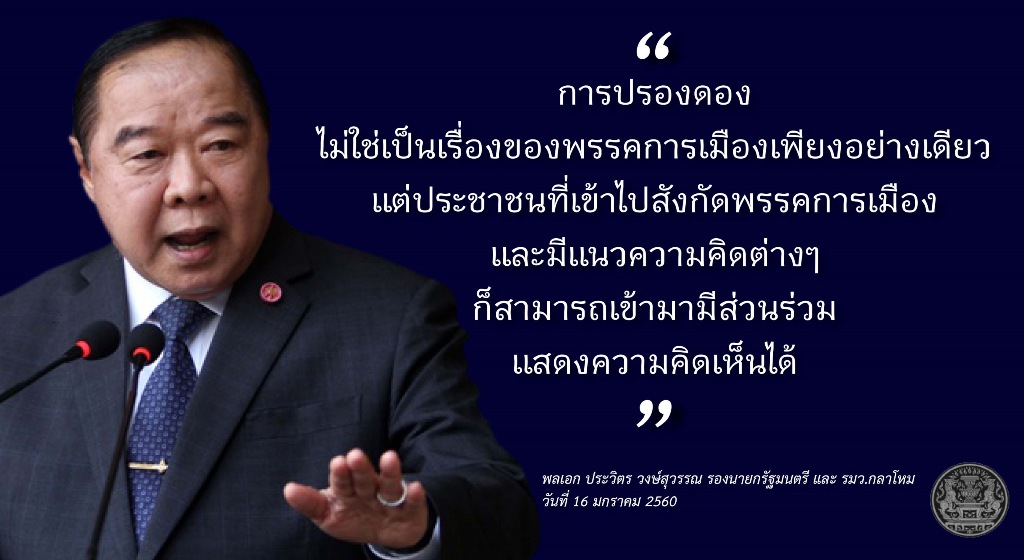 “
การปรองดอง
ไม่ใช่เป็นเรื่องของพรรคการเมืองเพียงอย่างเดียว
แต่ประชาชนที่เข้าไปสังกัดพรรคการเมือง
และมีแนวความคิดต่างๆ
ก็สามารถเข้ามามีส่วนร่วม
แสดงความคิดเห็นได้
”

พลเอก ประวิตร วงษ์สุวรรณ รองนายกรัฐมนตรี และ รมว.กลาโหม
วันที่ 16 มกราคม 2560