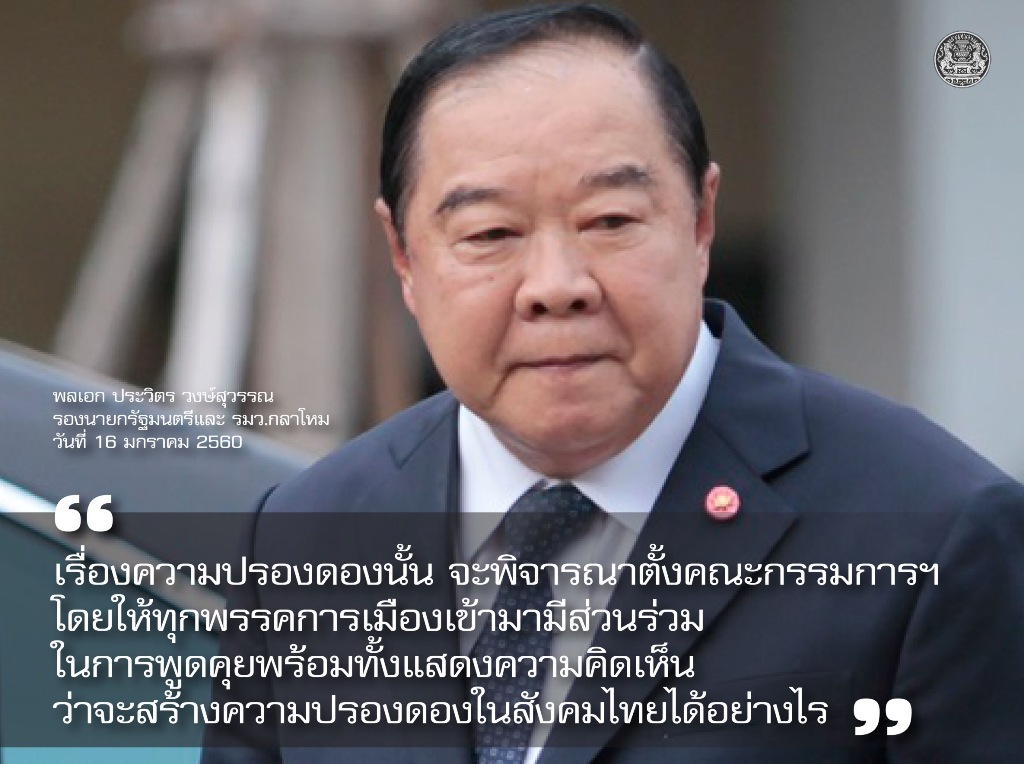 พลเอก ประวิตร วงษ์สุวรรณ
รองนายกรัฐมนตรีและ รมว.กลาโหม
วันที่ 16 มกราคม 2560

“

เรื่องความปรองดองนั้น จะพิจารณาตั้งคณะกรรมการฯ โดยให้ทุกพรรคการเมืองเข้ามามีส่วนร่วม ในการพูดคุยพร้อมทั้งแสดงความคิดเห็น ว่าจะสร้างความปรองดองในสังคมไทยได้อย่างไร ”