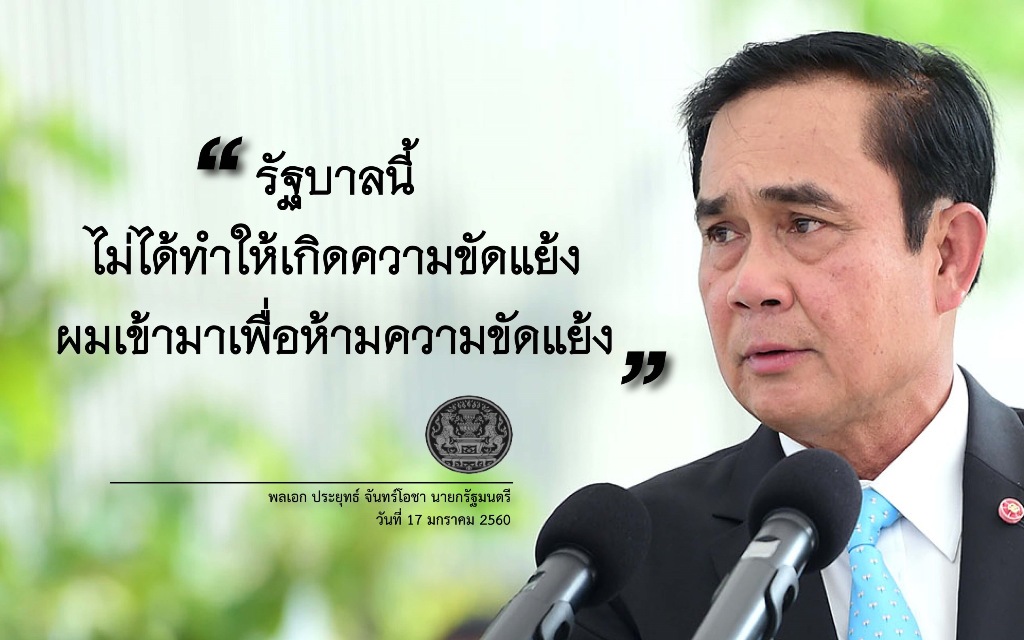 “ รัฐบาลนี้
ไม่ได้ทำให้เกิดความขัดแย้ง
ผมเข้ามาเพื่อห้ามความขัดแย้ง ”

พลเอก ประยุทธ์ จันทร์โอชา นายกรัฐมนตรี
วันที่ 17 มกราคม 2560