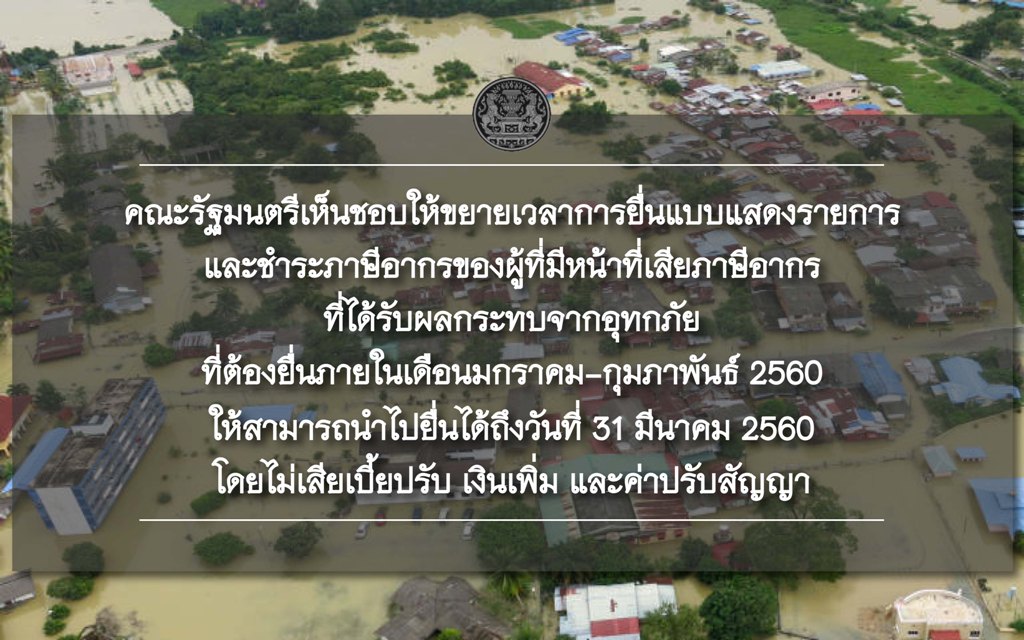 คณะรัฐมนตรีเห็นชอบให้ขยายเวลาการยื่นแบบแสดงรายการ
และชำระภาษีอากรของผู้ที่มีหน้าที่เสียภาษีอากร
ที่ได้รับผลกระทบจากอุทกภัย
ที่ต้องยื่นภายในเดือนมกราคม-กุมภาพันธ์ 2560
ให้สามารถนำไปยื่นได้ถึงวันที่ 31 มีนาคม 2560
โดยไม่เสียเบี้ยปรับ เงินเพิ่ม และค่าปรับสัญญา