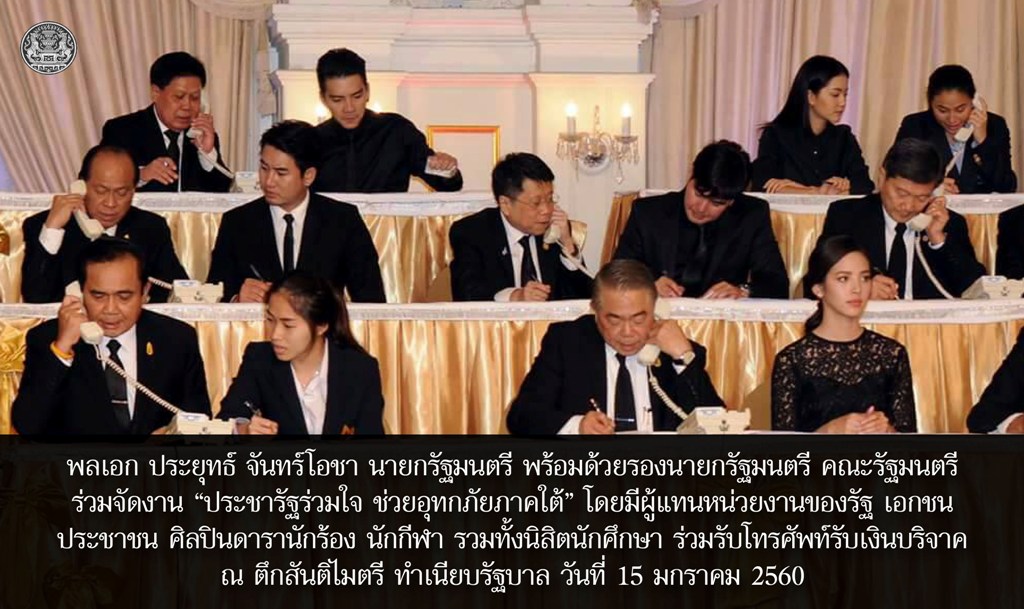 พลเอก ประยุทธ์ จันทร์โอชา นายกรัฐมนตรี พร้อมด้วยรองนายกรัฐมนตรี คณะรัฐมนตรี ร่วมจัดงาน “ประชารัฐร่วมใจ ช่วยอุทกภัยภาคใต้” โดยมีผู้แทนหน่วยงานของรัฐ เอกชน ประชาชน ศิลปินดารานักร้อง นักกีฬา รวมทั้งนิสิตนักศึกษา ร่วมรับโทรศัพท์รับเงินบริจาค ณ ตึกสันติไมตรี ทำเนียบรัฐบาล วันที่ 15 มกราคม 2560