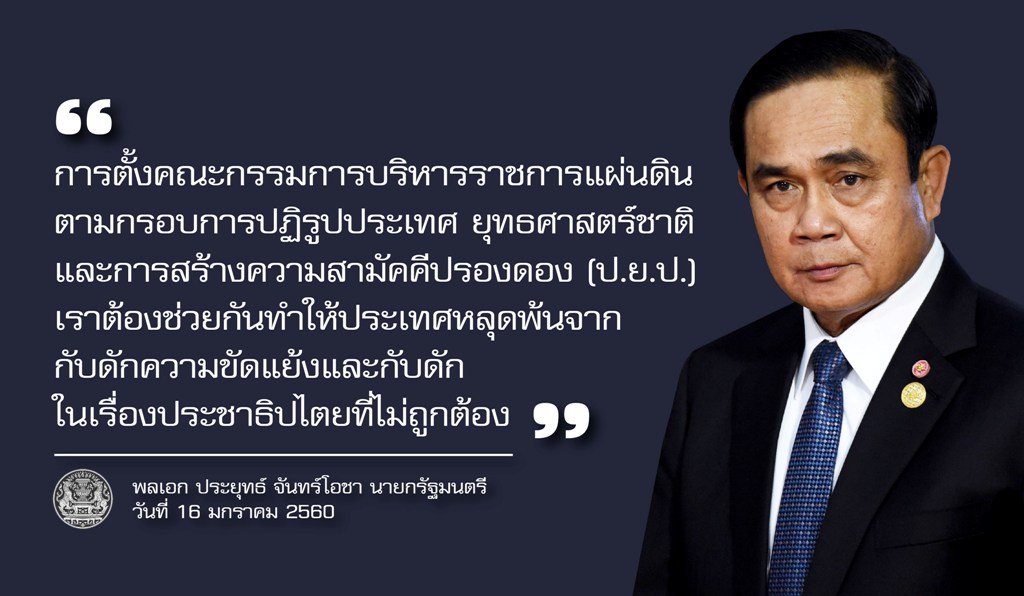 “
การตั้งคณะกรรมการบริหารราชการแผ่นดิน ตามกรอบการปฏิรูปประเทศ ยุทธศาสตร์ชาติ และการสร้างความสามัคคีปรองดอง (ป.ย.ป.) เราต้องช่วยกันทำให้ประเทศหลุดพ้นจาก กับดักความขัดแย้งและกับดัก ในเรื่องประชาธิปไตยที่ไม่ถูกต้อง ”

พลเอก ประยุทธ์ จันทร์โอชา นายกรัฐมนตรี
วันที่ 16 มกราคม 2560