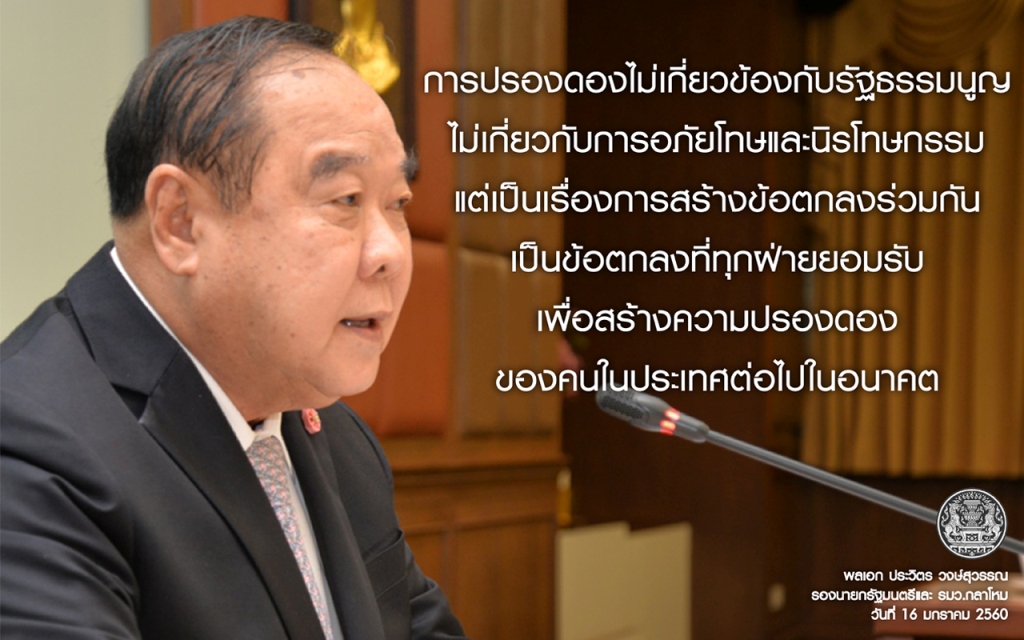 การปรองดองไม่เกี่ยวข้องกับรัฐธรรมนูญ ไม่เกี่ยวกับการอภัยโทษและนิรโทษกรรม แต่เป็นเรื่องการสร้างข้อตกลงร่วมกัน เป็นข้อตกลงที่ทุกฝ่ายยอมรับ เพื่อสร้างความปรองดอง ของคนในประเทศต่อไปในอนาคต

พลเอก ประวิตร วงษ์สุวรรณ
รองนายกรัฐมนตรีและ รมว.กลาโหม
วันที่ 16 มกราคม 2560