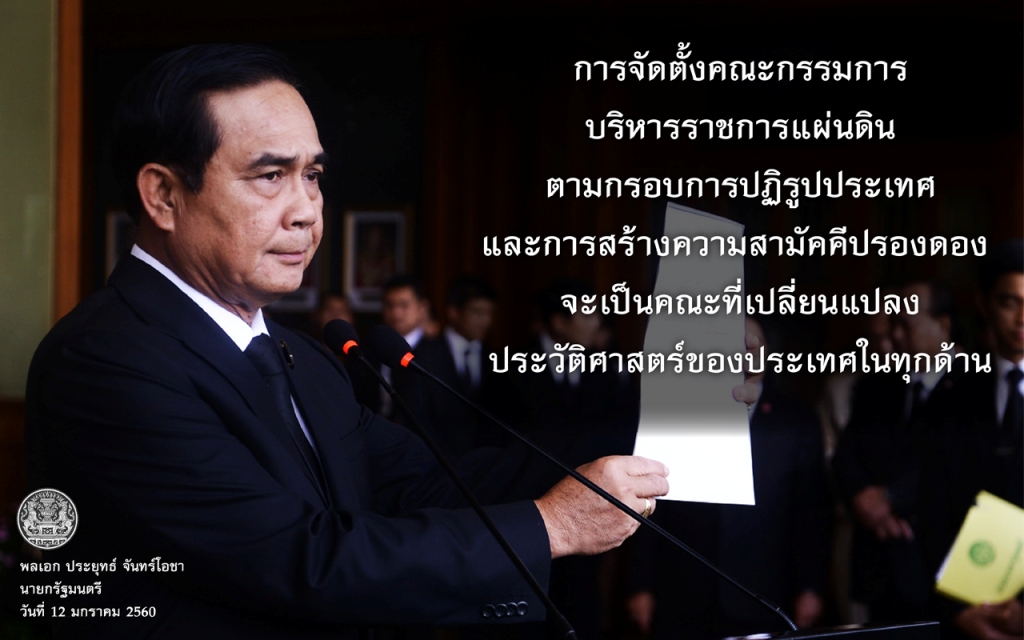 การจัดตั้งคณะกรรมการ
บริหารราชการแผ่นดิน
ตามกรอบการปฏิรูปประเทศ
และการสร้างความสามัคคีปรองดอง
จะเป็นคณะที่เปลี่ยนแปลง
ประวัติศาสตร์ของประเทศในทุกด้าน

พลเอก ประยุทธ์ จันทร์โอชา
นายกรัฐมนตรี
วันที่ 12 มกราคม 2560