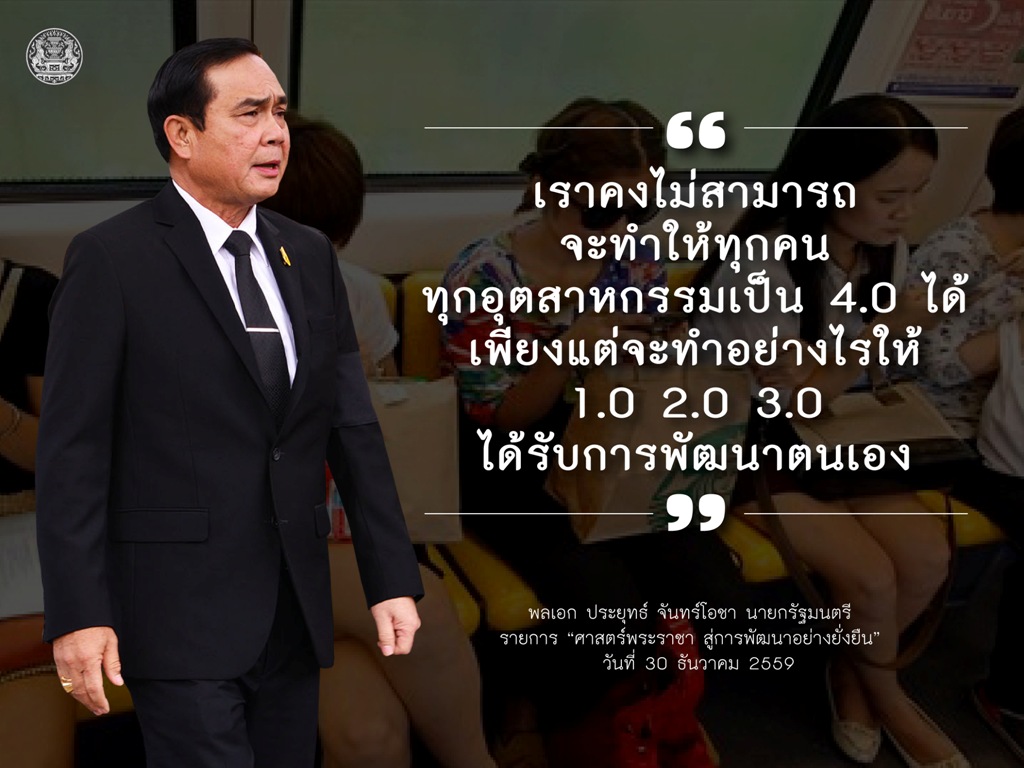 “

เราคงไม่สามารถ
จะทำให้ทุกคน
ทุกอุตสาหกรรมเป็น 4.0 ได้
เพียงแต่จะทำอย่างไรให้
1.0 2.0 3.0
ได้รับการพัฒนาตนเอง

”

พลเอก ประยุทธ์ จันทร์โอชา นายกรัฐมนตรี
รายการ “ศาสตร์พระราชา สู่การพัฒนาอย่างยั่งยืน”
วันที่ 30 ธันวาคม 2559