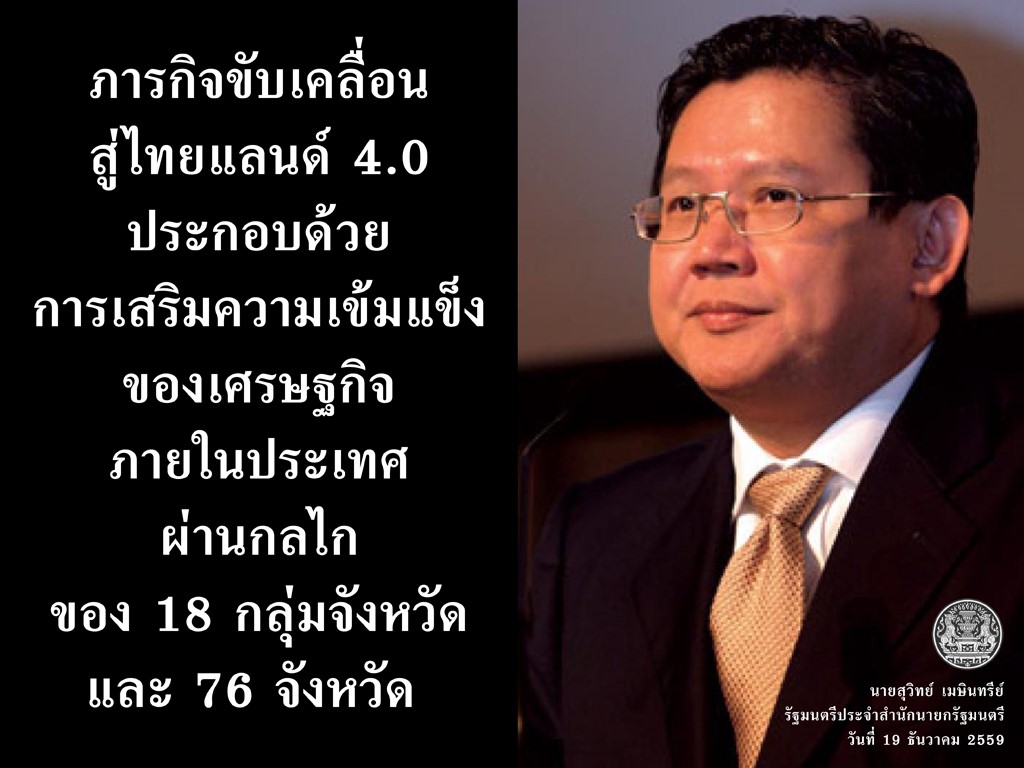 ภารกิจขับเคลื่อน
สู่ไทยแลนด์ 4.0
ประกอบด้วย
การเสริมความเข้มแข็ง
ของเศรษฐกิจ
ภายในประเทศ
ผ่านกลไก
ของ 18 กลุ่มจังหวัด
และ 76 จังหวัด

นายสุวิทย์ เมษินทรีย์
รัฐมนตรีประจำสำนักนายกรัฐมนตรี
วันที่ 19 ธันวาคม 2559