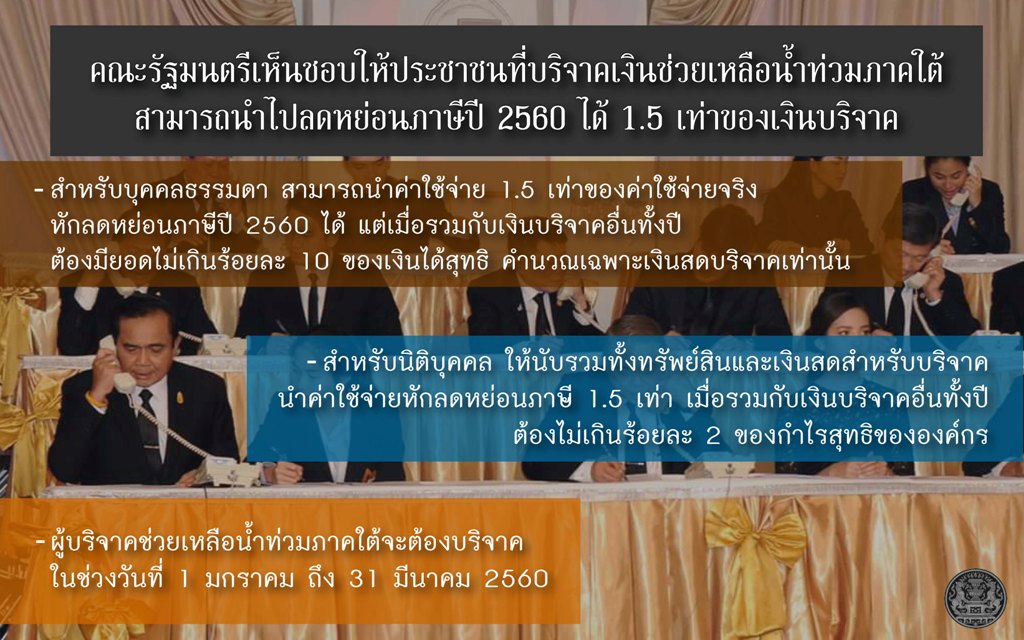 คณะรัฐมนตรีเห็นชอบให้ประชาชนที่บริจาคเงินช่วยเหลือน้ำท่วมภาคใต้ สามารถนำไปลดหย่อนภาษีปี 2560 ได้ 1.5 เท่าของเงินบริจาค

- สำหรับบุคคลธรรมดา สามารถนำค่าใช้จ่าย 1.5 เท่าของค่าใช้จ่ายจริง หักลดหย่อนภาษีปี 2560 ได้ แต่เมื่อรวมกับเงินบริจาคอื่นทั้งปี ต้องมียอดไม่เกินร้อยละ 10 ของเงินได้สุทธิ คำนวณเฉพาะเงินสดบริจาคเท่านั้น

- สำหรับนิติบุคคล ให้นับรวมทั้งทรัพย์สินและเงินสดสำหรับบริจาค นำค่าใช้จ่ายหักลดหย่อนภาษี 1.5 เท่า เมื่อรวมกับเงินบริจาคอื่นทั้งปี ต้องไม่เกินร้อยละ 2 ของกำไรสุทธิขององค์กร

- ผู้บริจาคช่วยเหลือน้ำท่วมภาคใต้จะต้องบริจาค ในช่วงวันที่ 1 มกราคม ถึง 31 มีนาคม 2560