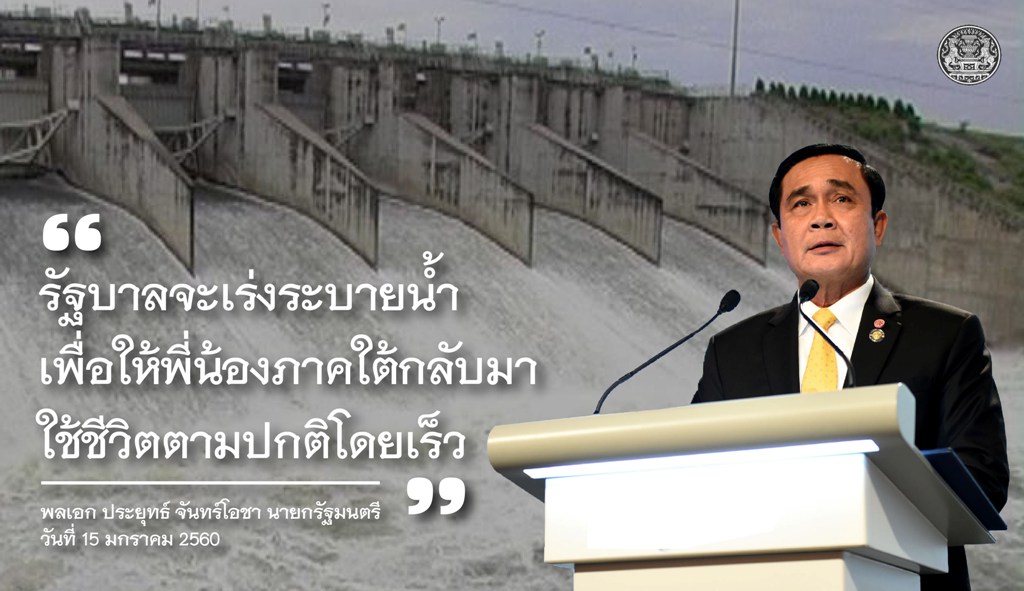 “
รัฐบาลจะเร่งระบายน้ำ
เพื่อให้พี่น้องภาคใต้กลับมา
ใช้ชีวิตตามปกติโดยเร็ว
”

พลเอก ประยุทธ์ จันทร์โอชา นายกรัฐมนตรี
วันที่ 15 มกราคม 2560