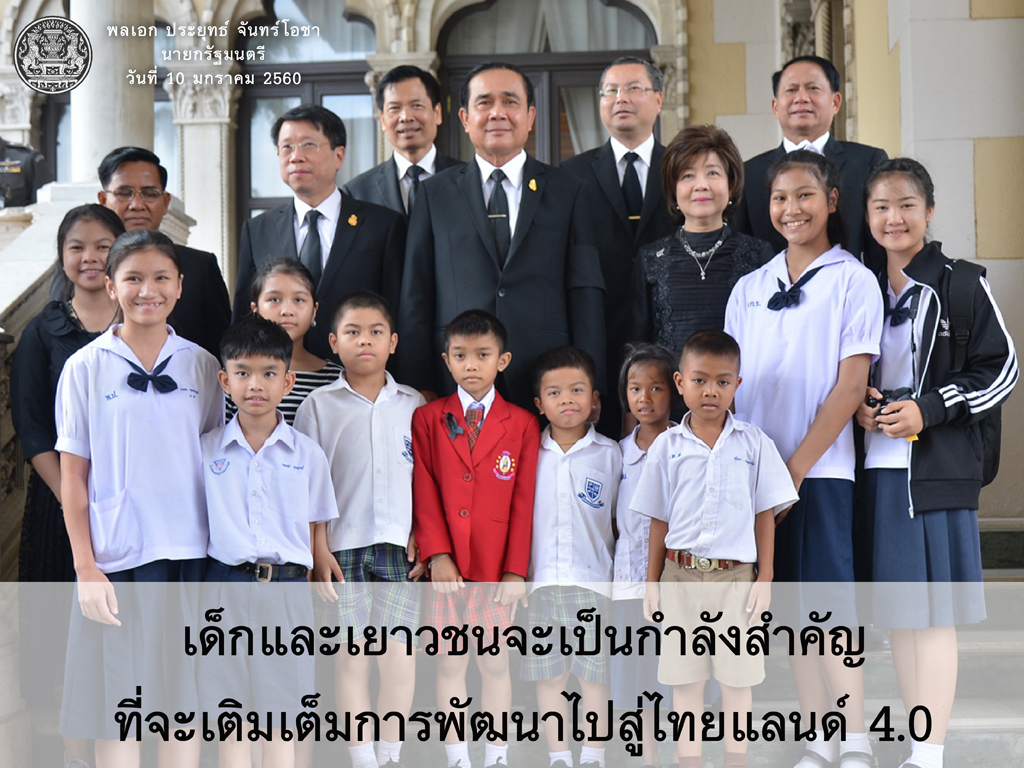 พลเอก ประยุทธ์ จันทร์โอชา
นายกรัฐมนตรี
วันที่ 10 มกราคม 2560

เด็กและเยาวชนจะเป็นกำลังสำคัญ
ที่จะเติมเต็มการพัฒนาไปสู่ไทยแลนด์ 4.0