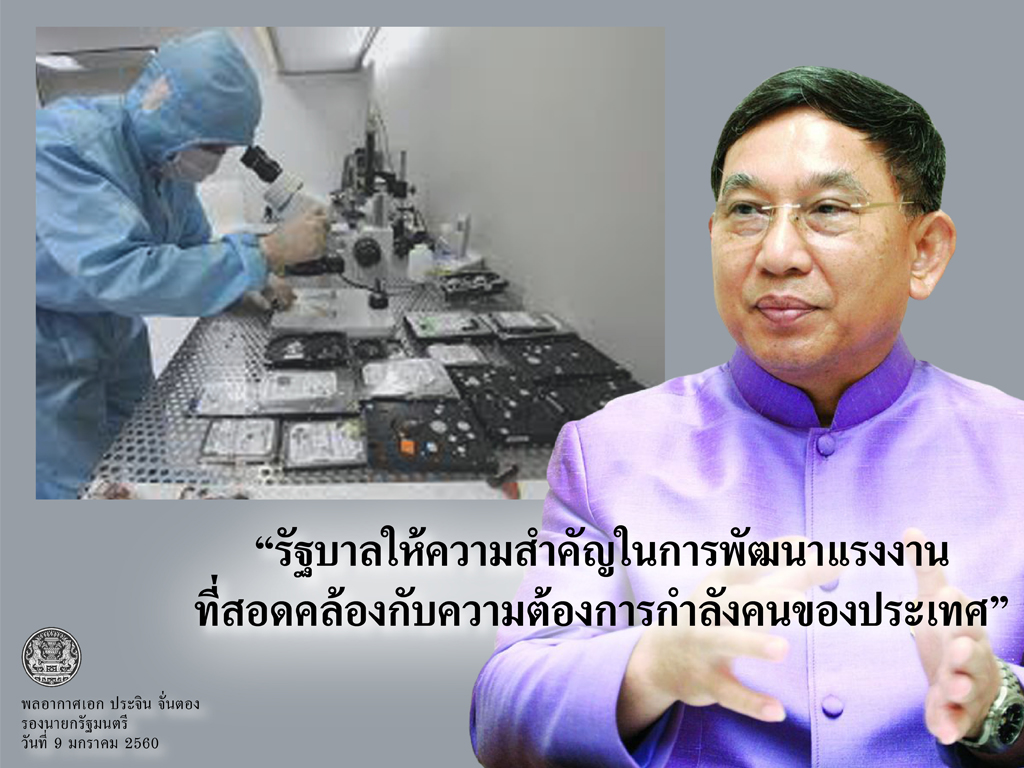 “รัฐบาลให้ความสำคัญในการพัฒนาแรงงาน
ที่สอดคล้องกับความต้องการกำลังคนของประเทศ”

พลอากาศเอก ประจิน จั่นตอง
รองนายกรัฐมนตรี
วันที่ 9 มกราคม 2560