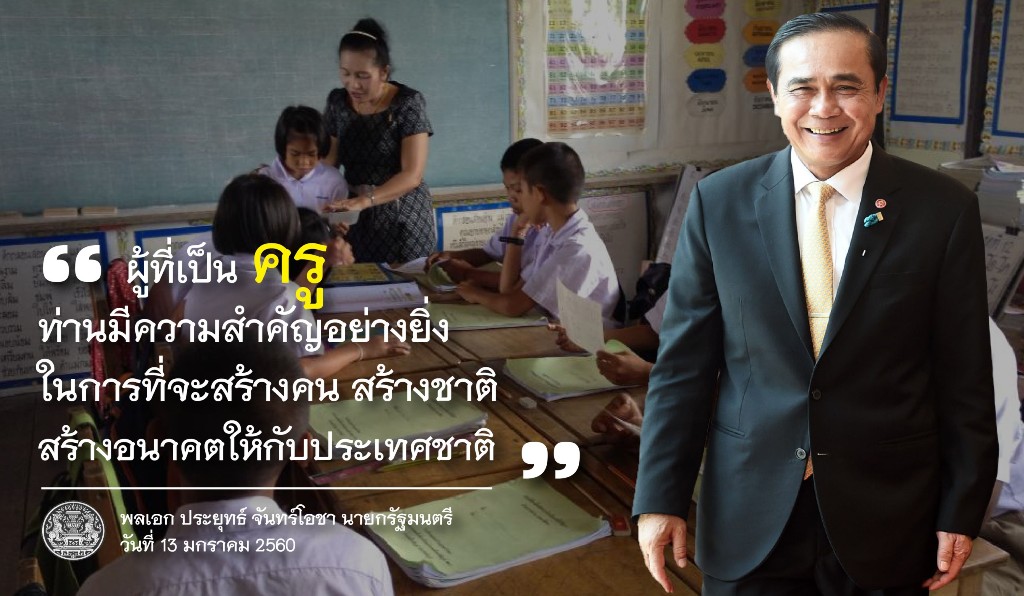 “ ผู้ที่เป็น ครู
ท่านมีความสำคัญอย่างยิ่ง
ในการที่จะสร้างคน สร้างชาติ
สร้างอนาคตให้กับประเทศชาติ ”

พลเอก ประยุทธ์ จันทร์โอชา นายกรัฐมนตรี
วันที่ 13 มกราคม 2560