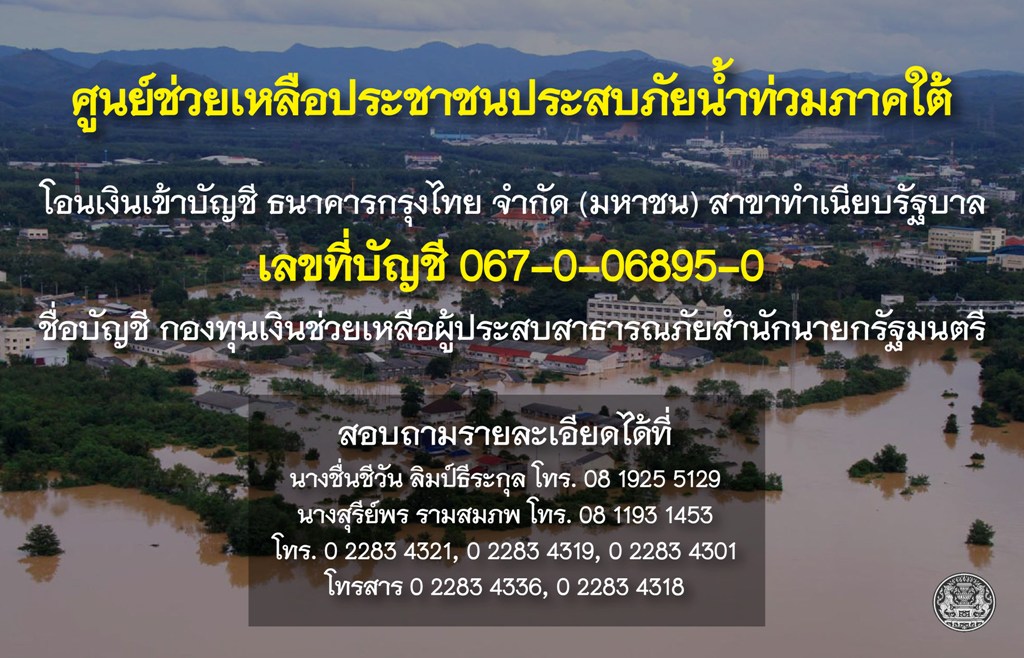 ศูนย์ช่วยเหลือประชาชนประสบภัยน้ำท่วมภาคใต้

โอนเงินเข้าบัญชี ธนาคารกรุงไทย จำกัด (มหาชน) สาขาทำเนียบรัฐบาล

เลขที่บัญชี 067-0-06895-0

ชื่อบัญชี กองทุนเงินช่วยเหลือผู้ประสบสาธารณภัยสำนักนายกรัฐมนตรี

สอบถามรายละเอียดได้ที่

นางชื่นชีวัน ลิมป์ธีระกุล โทร. 08 1925 5129

นางสุรีย์พร รามสมภพ โทร. 08 1193 1453

โทร. 0 2283 4321, 0 2283 4319, 0 2283 4301

โทรสาร 0 2283 4336, 0 2283 4318