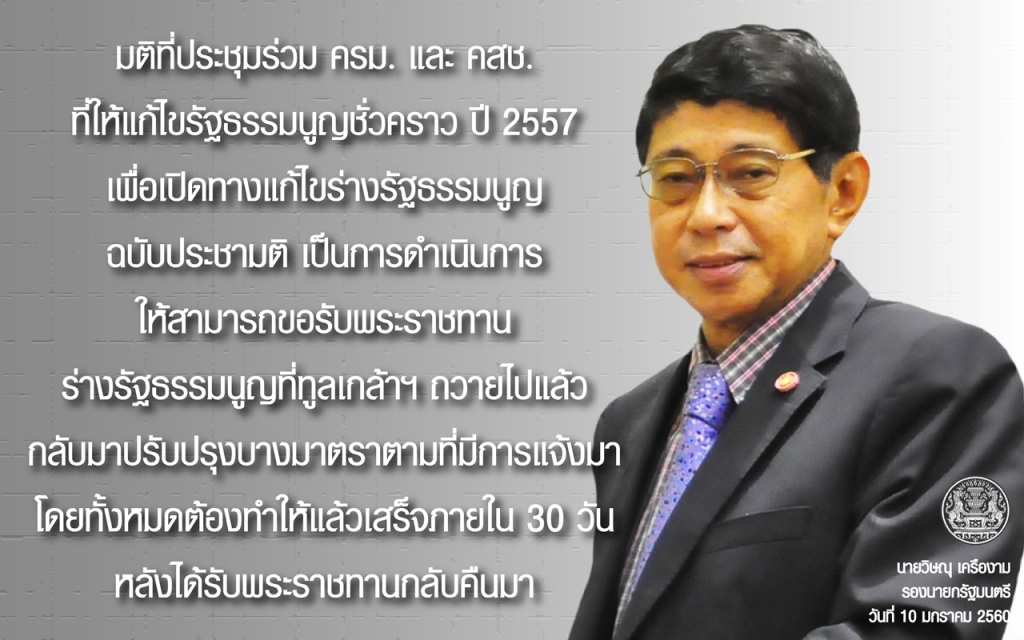 มติที่ประชุมร่วม ครม. และ คสช.
ที่ให้แก้ไขรัฐธรรมนูญชั่วคราว ปี 2557
เพื่อเปิดทางแก้ไขร่างรัฐธรรมนูญ
ฉบับประชามติ เป็นการดำเนินการ
ให้สามารถขอรับพระราชทาน
ร่างรัฐธรรมนูญที่ทูลเกล้าฯ ถวายไปแล้ว
กลับมาปรับปรุงบางมาตราตามที่มีการแจ้งมา
โดยทั้งหมดต้องทำให้แล้วเสร็จภายใน 30 วัน
หลังได้รับพระราชทานกลับคืนมา

นายวิษณุ เครืองาม
รองนายกรัฐมนตรี
วันที่ 10 มกราคม 2560