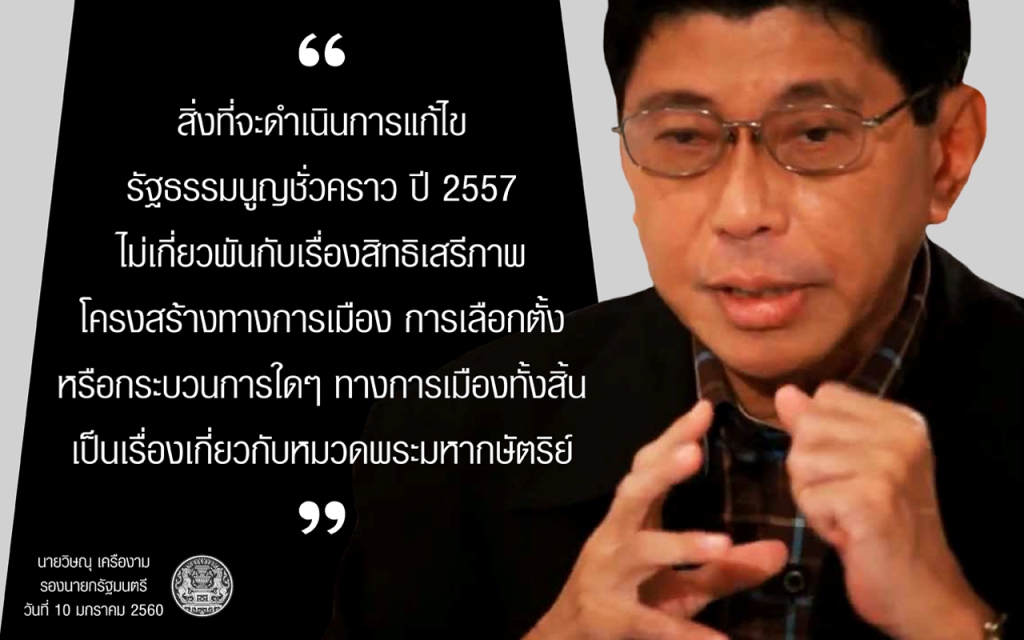 “

สิ่งที่จะดำเนินการแก้ไข รัฐธรรมนูญชั่วคราว ปี 2557 ไม่เกี่ยวพันกับเรื่องสิทธิเสรีภาพ โครงสร้างทางการเมือง การเลือกตั้ง หรือกระบวนการใดๆ ทางการเมืองทั้งสิ้น เป็นเรื่องเกี่ยวกับหมวดพระมหากษัตริย์

”

นายวิษณุ เครืองาม
รองนายกรัฐมนตรี
วันที่ 10 มกราคม 2560