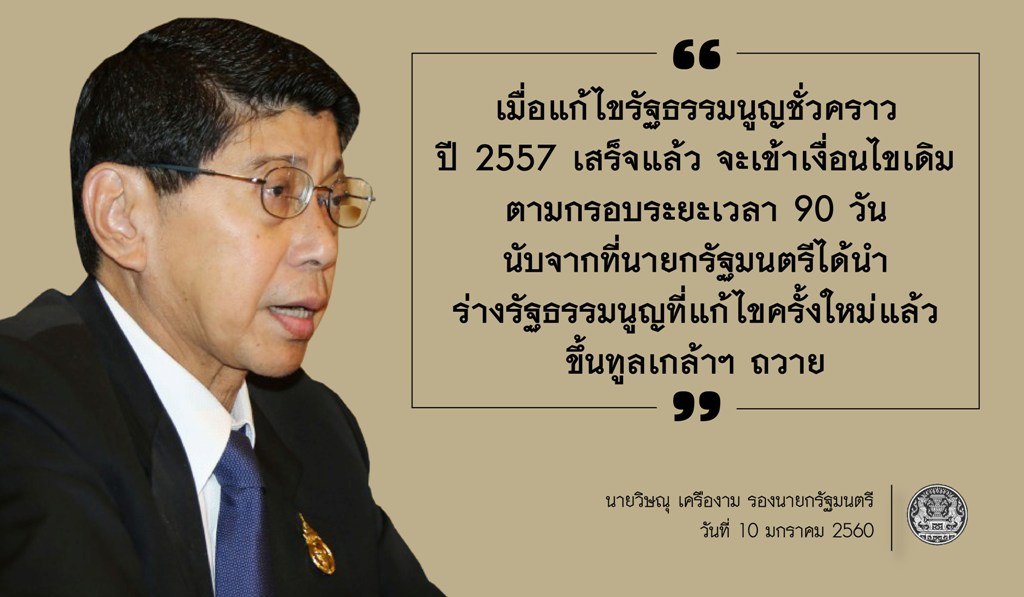 “

เมื่อแก้ไขรัฐธรรมนูญชั่วคราว ปี 2557 เสร็จแล้ว จะเข้าเงื่อนไขเดิม ตามกรอบระยะเวลา 90 วัน นับจากที่นายกรัฐมนตรีได้นำ ร่างรัฐธรรมนูญที่แก้ไขครั้งใหม่แล้ว ขึ้นทูลเกล้าฯ ถวาย

”

นายวิษณุ เครืองาม รองนายกรัฐมนตรี
วันที่ 10 มกราคม 2560