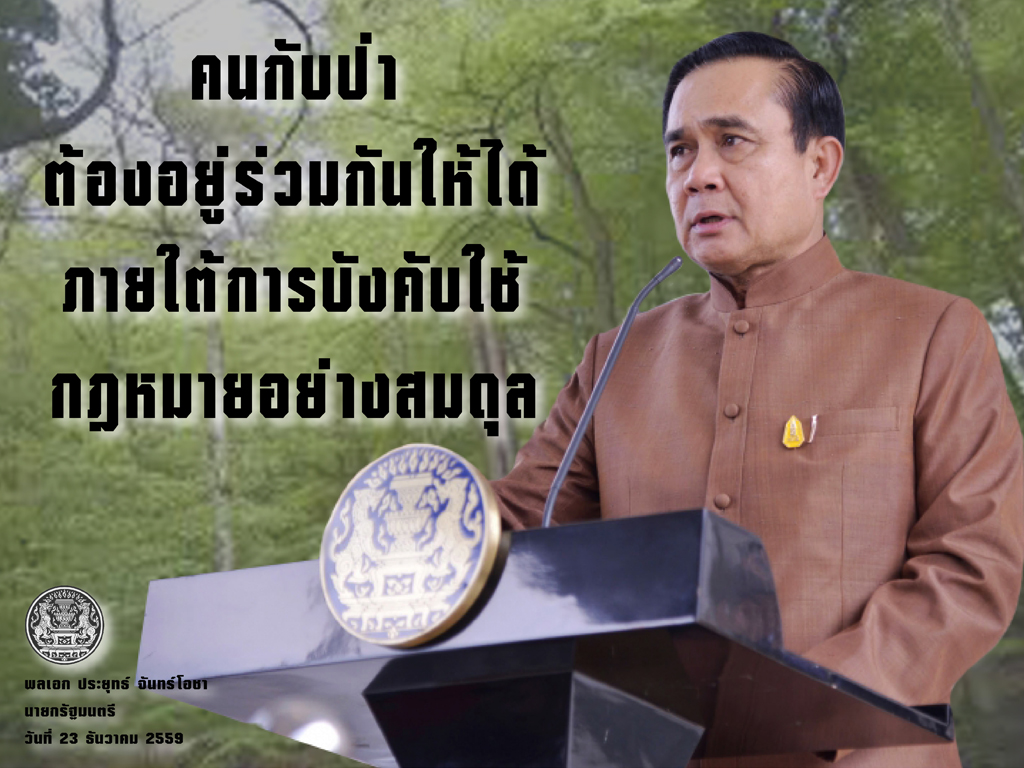 คนกับป่า
ต้องอยู่ร่วมกันให้ได้
ภายใต้การบังคับใช้
กฎหมายอย่างสมดุล

พลเอก ประยุทธ์ จันทร์โอชา
นายกรัฐมนตรี
วันที่ 23 ธันวาคม 2559