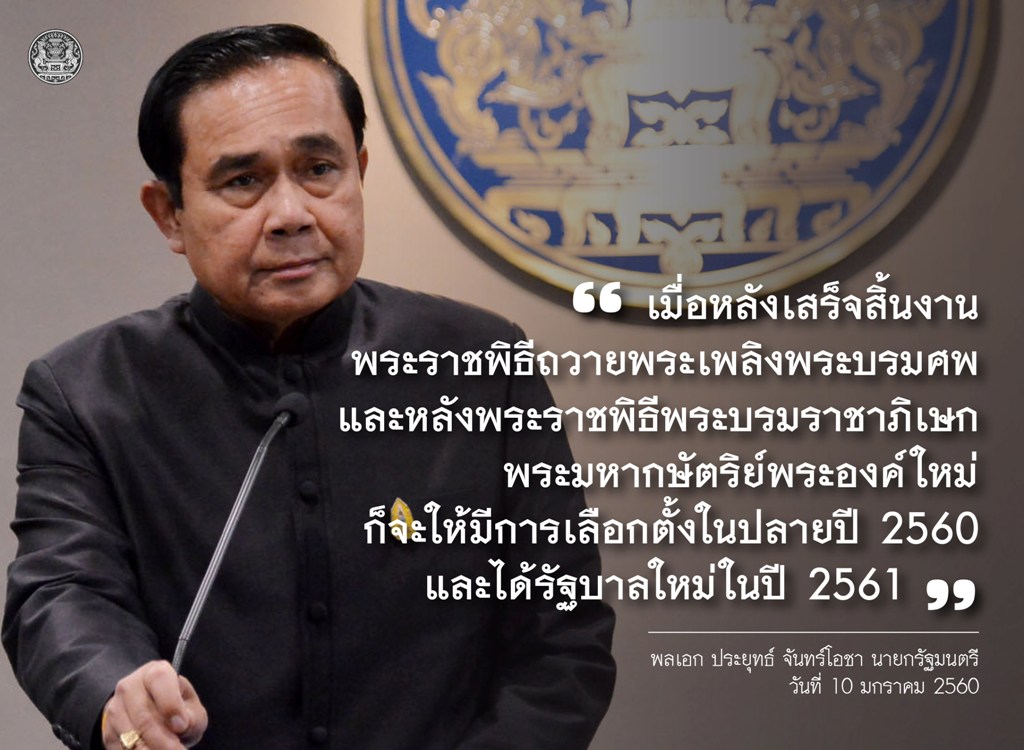 “ เมื่อหลังเสร็จสิ้นงาน
พระราชพิธีถวายพระเพลิงพระบรมศพ
และหลังพระราชพิธีพระบรมราชาภิเษก
พระมหากษัตริย์พระองค์ใหม่
ก็จะให้มีการเลือกตั้งในปลายปี 2560
และได้รัฐบาลใหม่ในปี 2561 ”

พลเอก ประยุทธ์ จันทร์โอชา นายกรัฐมนตรี
วันที่ 10 มกราคม 2560