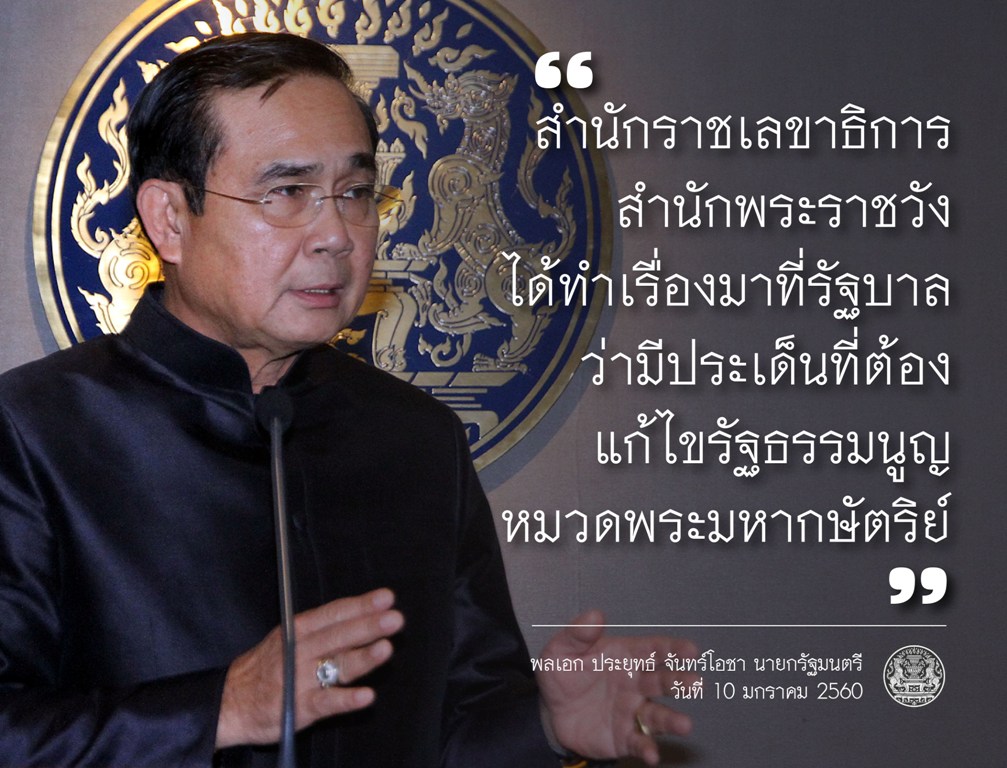 “
สำนักราชเลขาธิการ
สำนักพระราชวัง
ได้ทำเรื่องมาที่รัฐบาล
ว่ามีประเด็นที่ต้อง
แก้ไขรัฐธรรมนูญ
หมวดพระมหากษัตริย์
”

พลเอก ประยุทธ์ จันทร์โอชา นายกรัฐมนตรี
วันที่ 10 มกราคม 2560