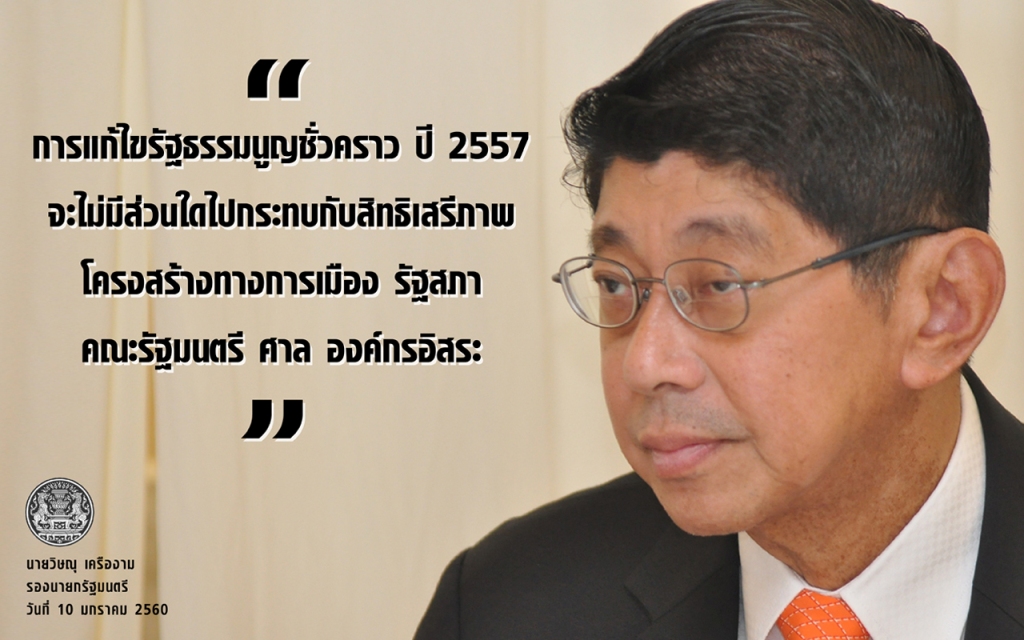 “
การแก้ไขรัฐธรรมนูญชั่วคราว ปี 2557 จะไม่มีส่วนใดไปกระทบกับสิทธิเสรีภาพ โครงสร้างทางการเมือง รัฐสภา คณะรัฐมนตรี ศาล องค์กรอิสระ
”

นายวิษณุ เครืองาม
รองนายกรัฐมนตรี
วันที่ 10 มกราคม 2560