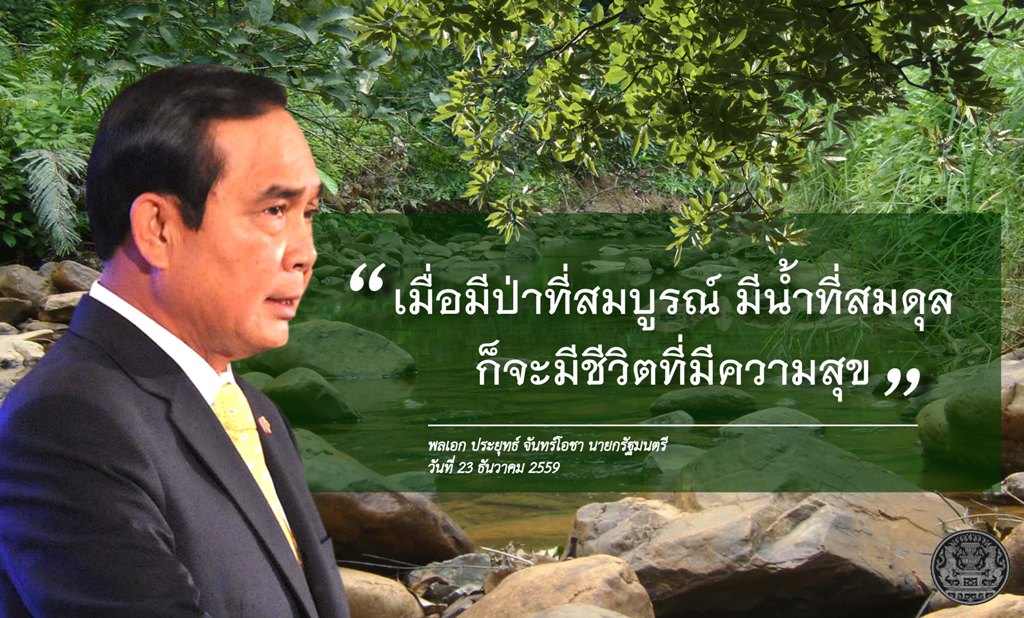 “ เมื่อมีป่าที่สมบูรณ์ มีน้ำที่สมดุล ก็จะมีชีวิตที่มีความสุข ”

พลเอก ประยุทธ์ จันทร์โอชา นายกรัฐมนตรี
วันที่ 23 ธันวาคม 2559