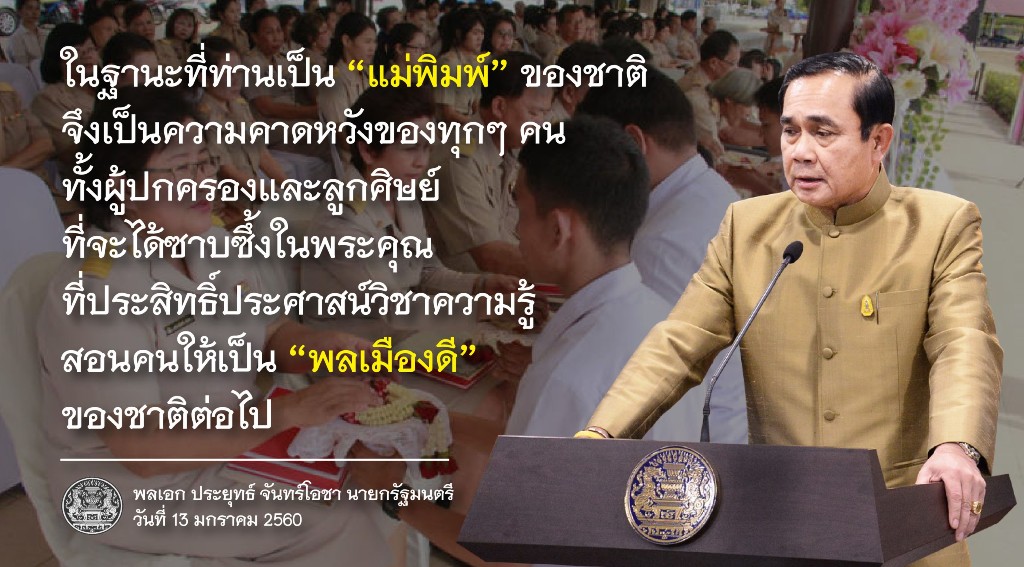 ในฐานะที่ท่านเป็น “แม่พิมพ์” ของชาติ จึงเป็นความคาดหวังของทุกๆ คน ทั้งผู้ปกครองและลูกศิษย์ ที่จะได้ซาบซึ้งในพระคุณ ที่ประสิทธิ์ประศาสน์วิชาความรู้ สอนคนให้เป็น “พลเมืองดี” ของชาติต่อไป

พลเอก ประยุทธ์ จันทร์โอชา นายกรัฐมนตรี
วันที่ 13 มกราคม 2560