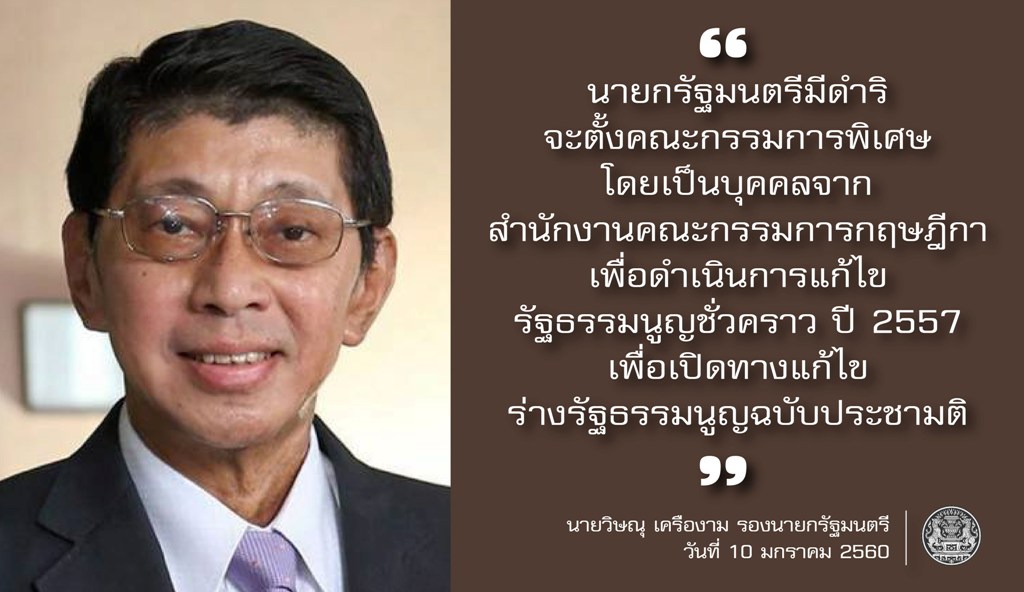 “
นายกรัฐมนตรีมีดำริ
จะตั้งคณะกรรมการพิเศษ
โดยเป็นบุคคลจาก
สำนักงานคณะกรรมการกฤษฎีกา
เพื่อดำเนินการแก้ไข
รัฐธรรมนูญชั่วคราว ปี 2557
เพื่อเปิดทางแก้ไข
ร่างรัฐธรรมนูญฉบับประชามติ
”

นายวิษณุ เครืองาม รองนายกรัฐมนตรี
วันที่ 10 มกราคม 2560