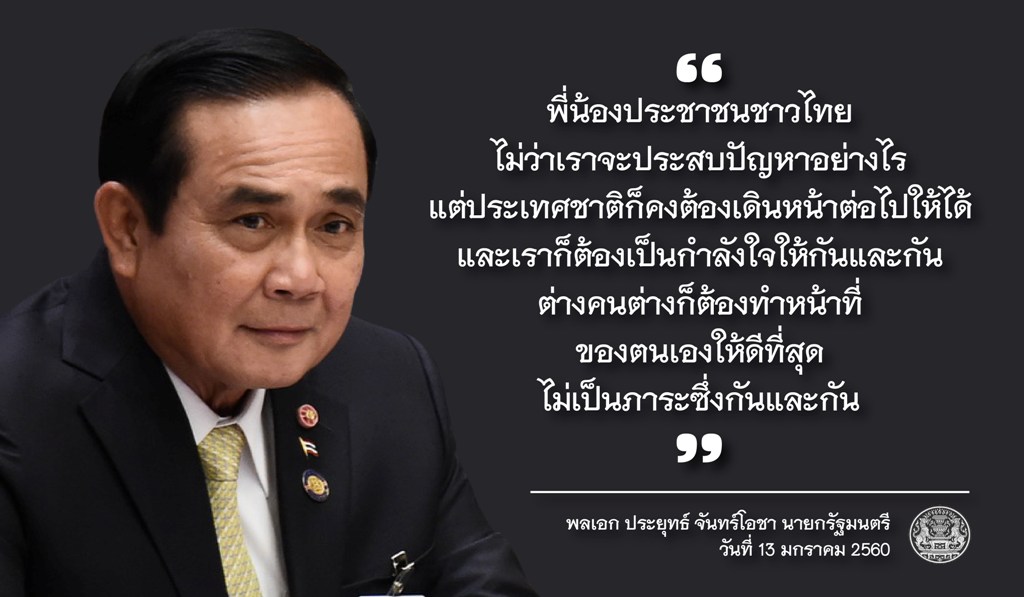 “
พี่น้องประชาชนชาวไทย
ไม่ว่าเราจะประสบปัญหาอย่างไร
แต่ประเทศชาติก็คงต้องเดินหน้าต่อไปให้ได้
และเราก็ต้องเป็นกำลังใจให้กันและกัน
ต่างคนต่างก็ต้องทำหน้าที่
ของตนเองให้ดีที่สุด
ไม่เป็นภาระซึ่งกันและกัน
”

พลเอก ประยุทธ์ จันทร์โอชา นายกรัฐมนตรี
วันที่ 13 มกราคม 2560