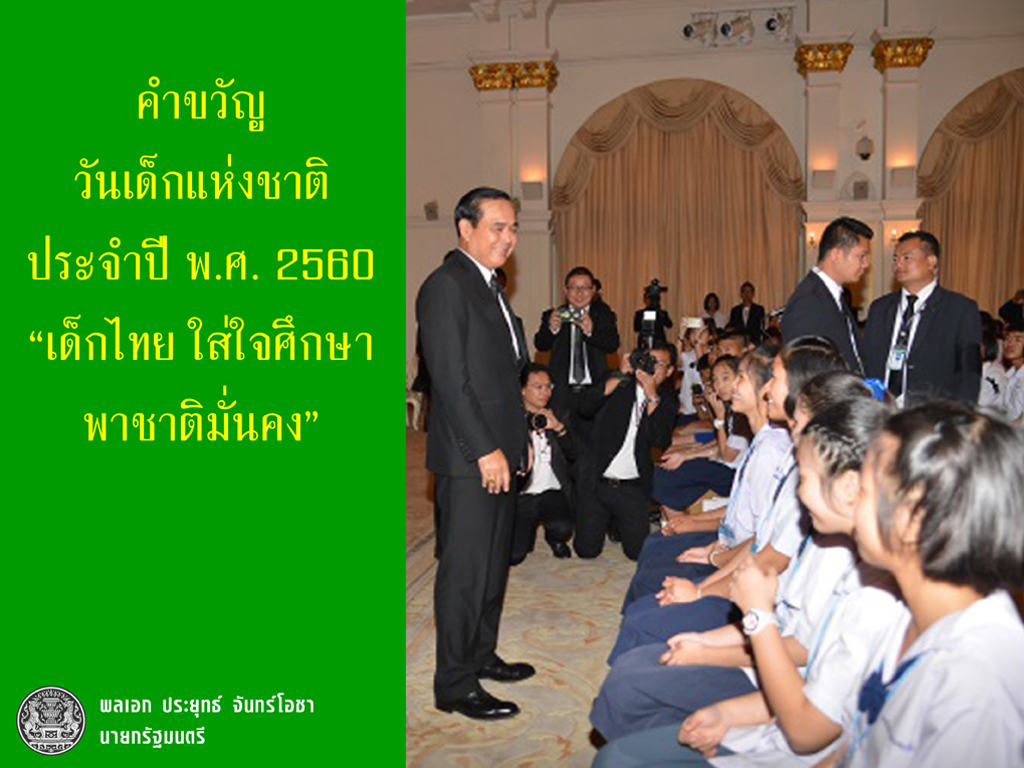 คำขวัญ
วันเด็กแห่งชาติ
ประจำปี พ.ศ. 2560
“เด็กไทย ใส่ใจศึกษา
พาชาติมั่นคง”

พลเอก ประยุทธ์ จันทร์โอชา
นายกรัฐมนตรี