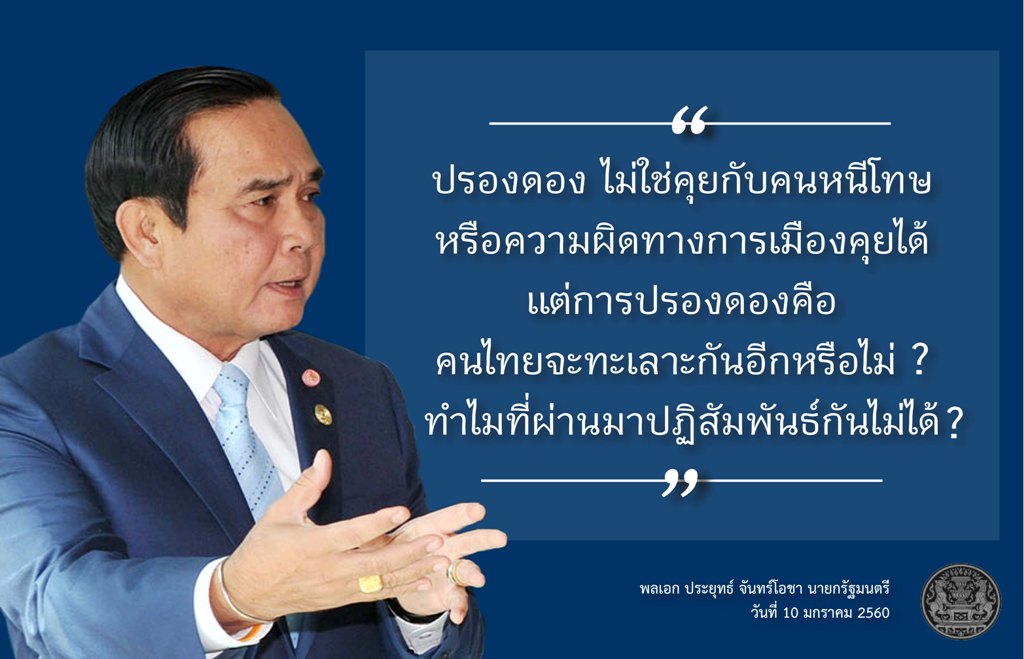 “
ปรองดอง ไม่ใช่คุยกับคนหนีโทษ
หรือความผิดทางการเมืองคุยได้
แต่การปรองดองคือ
คนไทยจะทะเลาะกันอีกหรือไม่ ?
ทำไมที่ผ่านมาปฏิสัมพันธ์กันไม่ได้ ?
”

พลเอก ประยุทธ์ จันทร์โอชา นายกรัฐมนตรี
วันที่ 10 มกราคม 2560