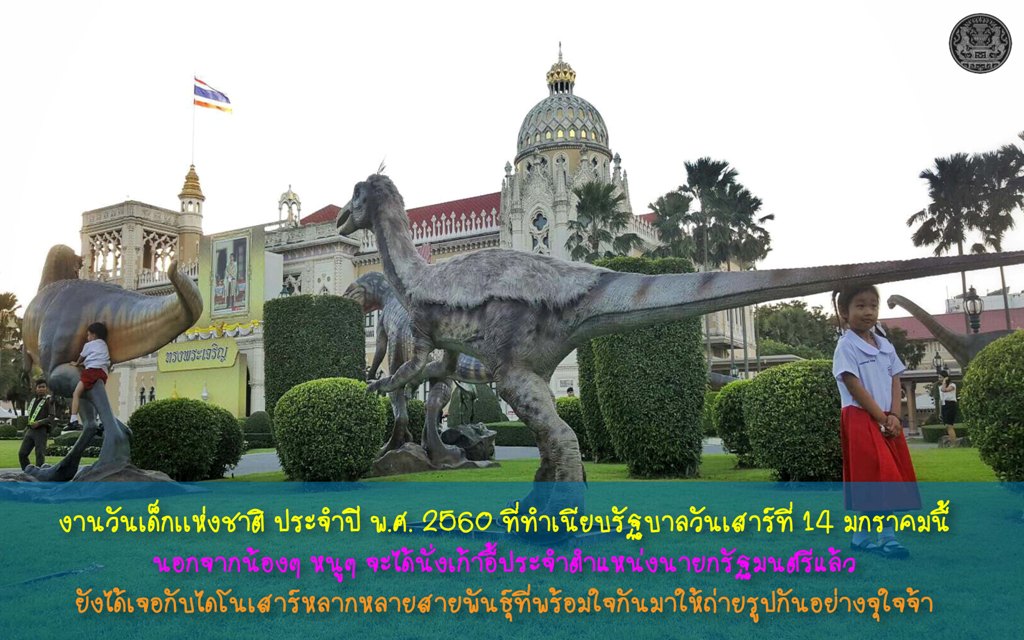 ทรงพระเจริญ

งานวันเด็กแห่งชาติ ประจำปี พ.ศ. 2560 ที่ทำเนียบรัฐบาลวันเสาร์ที่ 14 มกราคมนี้
นอกจากน้องๆ หนูๆ จะได้นั่งเก้าอี้ประจำตำแหน่งนายกรัฐมนตรีแล้ว
ยังได้เจอกับไดโนเสาร์หลากหลายสายพันธุ์ที่พร้อมใจกันมาให้ถ่ายรูปกันอย่างจุใจจ้า