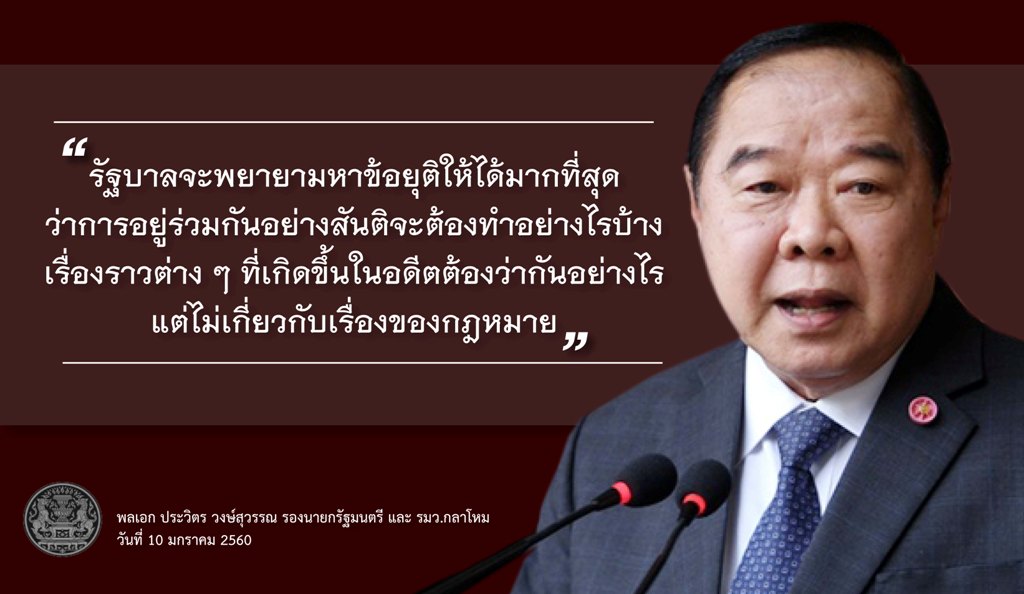 “ รัฐบาลจะพยายามหาข้อยุติให้ได้มากที่สุด ว่าการอยู่ร่วมกันอย่างสันติจะต้องทำอย่างไรบ้าง เรื่องราวต่าง ๆ ที่เกิดขึ้นในอดีตต้องว่ากันอย่างไร แต่ไม่เกี่ยวกับเรื่องของกฎหมาย ”

พลเอก ประวิตร วงษ์สุวรรณ รองนายกรัฐมนตรี และ รมว.กลาโหม
วันที่ 10 มกราคม 2560