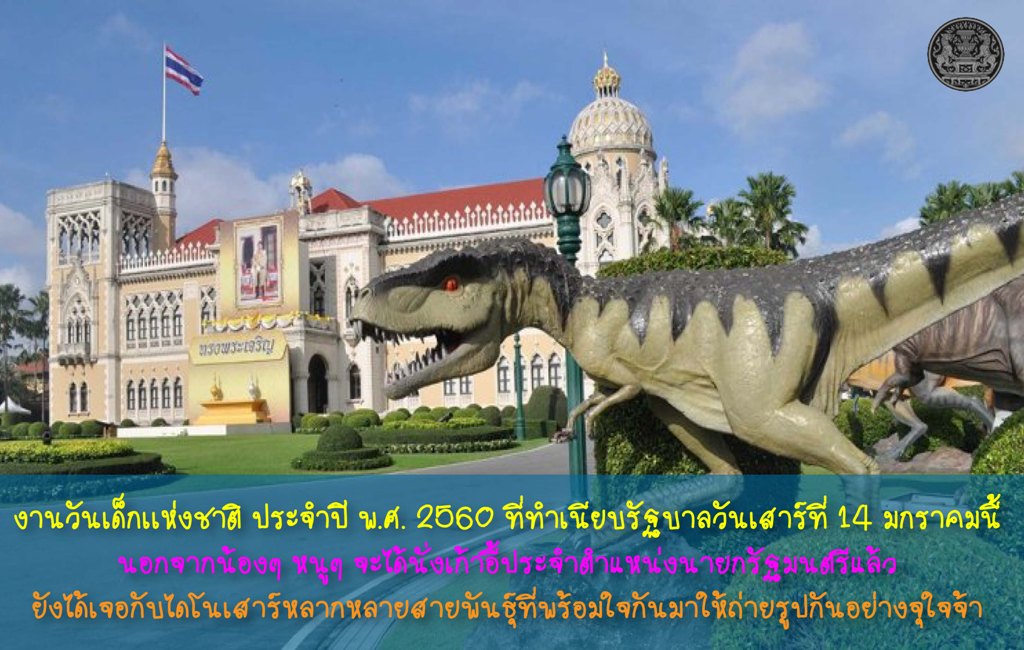 ทรงพระเจริญ

งานวันเด็กแห่งชาติ ประจำปี พ.ศ. 2560 ที่ทำเนียบรัฐบาลวันเสาร์ที่ 14 มกราคมนี้
นอกจากน้องๆ หนูๆ จะได้นั่งเก้าอี้ประจำตำแหน่งนายกรัฐมนตรีแล้ว
ยังได้เจอกับไดโนเสาร์หลากหลายสายพันธุ์ที่พร้อมใจกันมาให้ถ่ายรูปกันอย่างจุใจจ้า