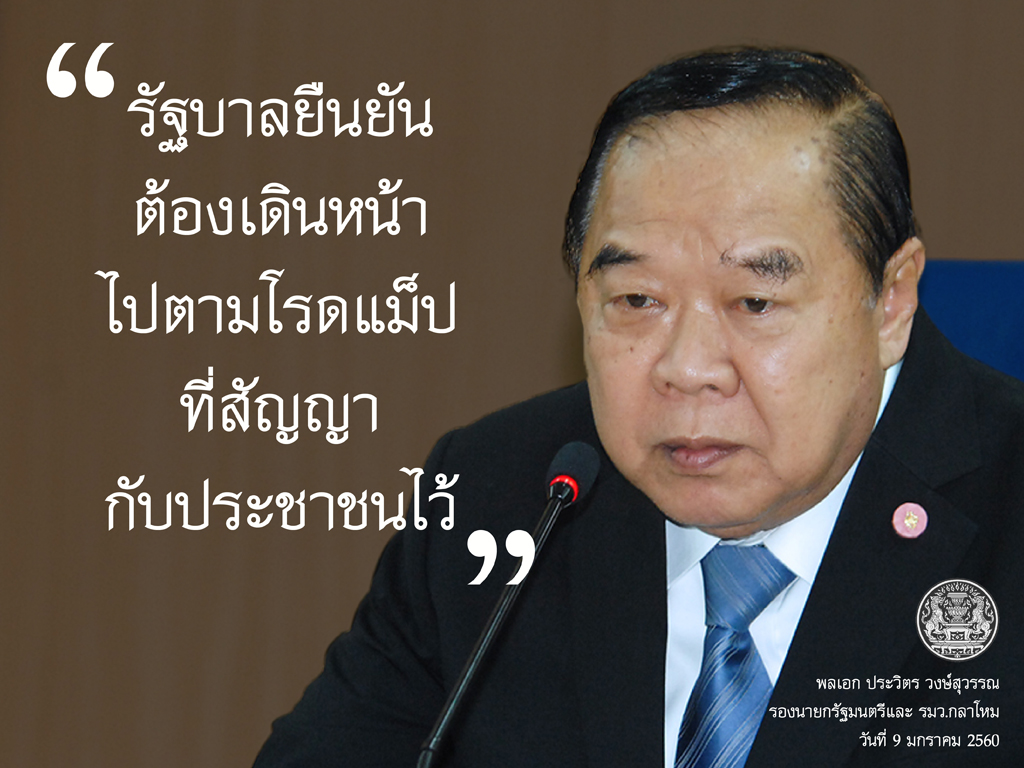 “รัฐบาลยืนยัน ต้องเดินหน้า ไปตามโรดแม็ป ที่สัญญา กับประชาชนไว้”

พลเอก ประวิตร วงษ์สุวรรณ
รองนายกรัฐมนตรีและ รมว.กลาโหม
วันที่ 9 มกราคม 2560