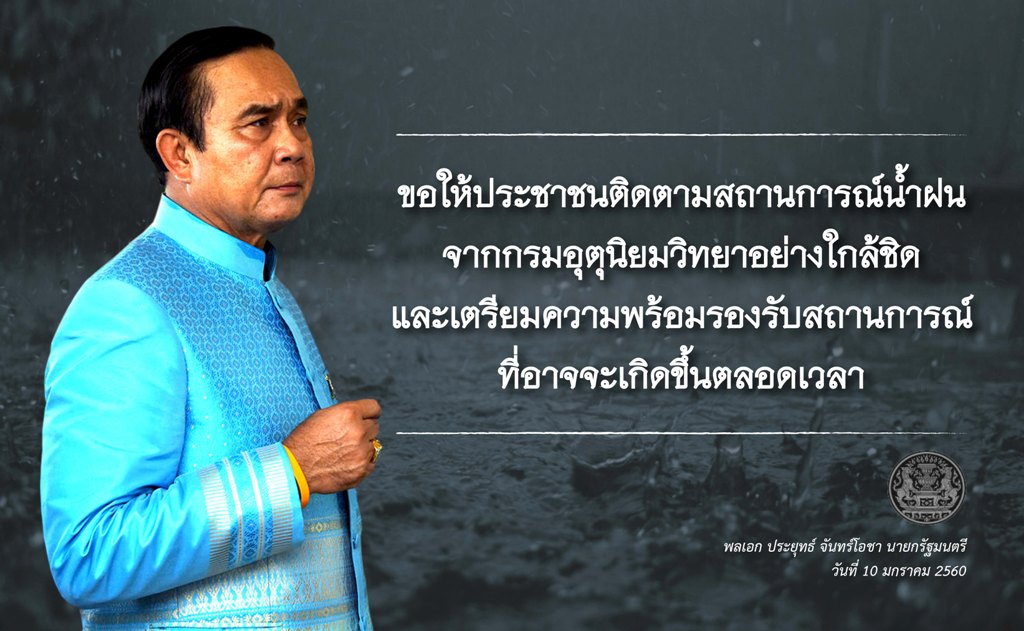 ขอให้ประชาชนติดตามสถานการณ์น้ำฝน
จากกรมอุตุนิยมวิทยาอย่างใกล้ชิด
และเตรียมความพร้อมรองรับสถานการณ์
ที่อาจจะเกิดขึ้นตลอดเวลา

พลเอก ประยุทธ์ จันทร์โอชา นายกรัฐมนตรี
วันที่ 10 มกราคม 2560