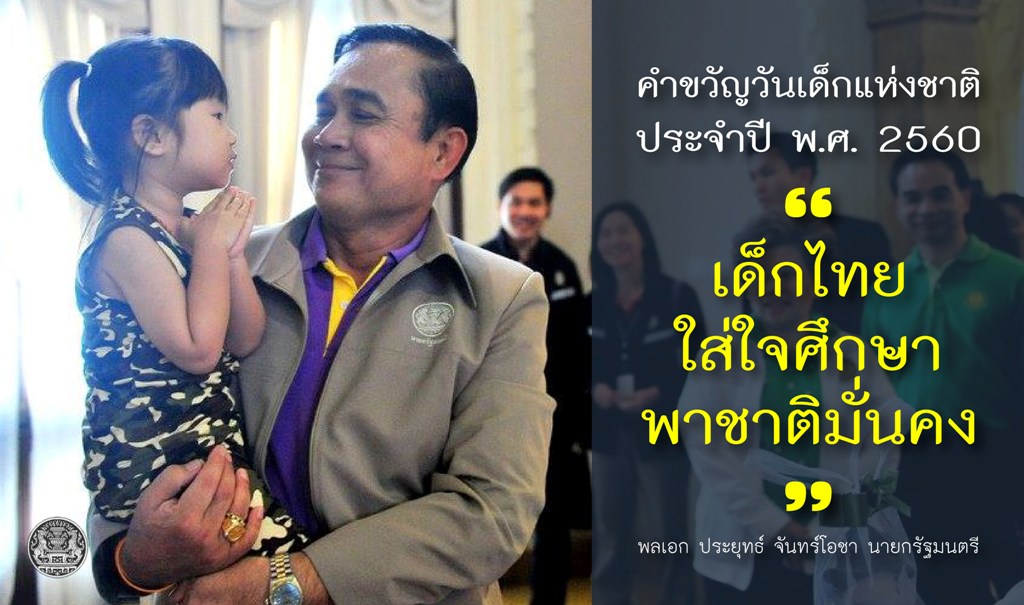 คำขวัญวันเด็กแห่งชาติ
ประจำปี พ.ศ. 2560

“ เด็กไทย
ใส่ใจศึกษา
พาชาติมั่นคง ”

พลเอก ประยุทธ์ จันทร์โอชา นายกรัฐมนตรี