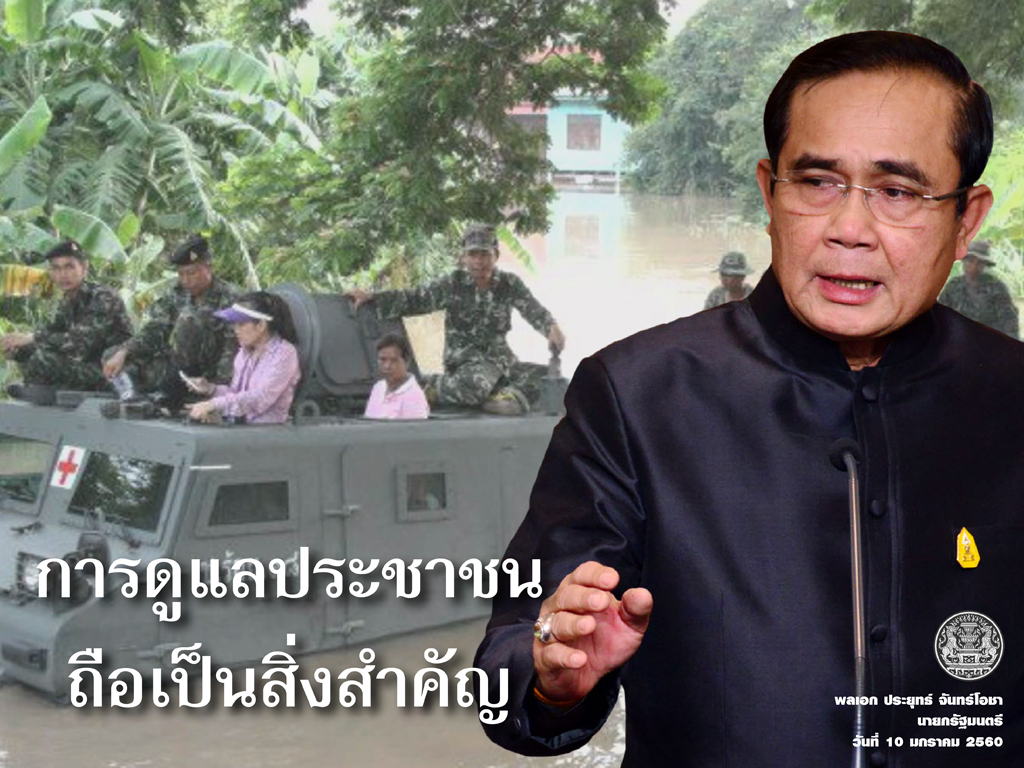 การดูแลประชาชน
ถือเป็นสิ่งสำคัญ

พลเอก ประยุทธ์ จันทร์โอชา
นายกรัฐมนตรี
วันที่ 10 มกราคม 2560