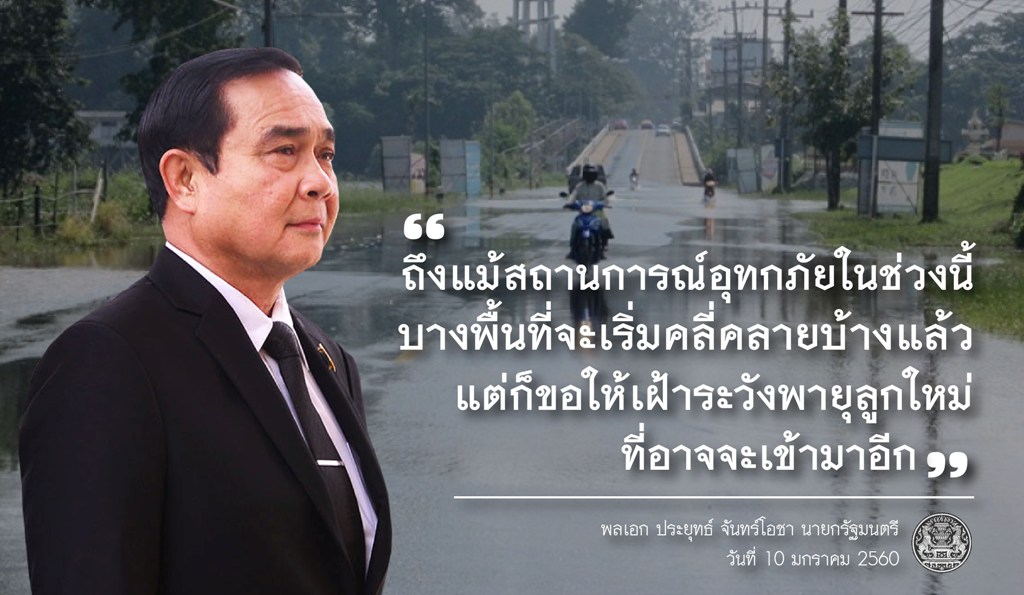 “ ถึงแม้สถานการณ์อุทกภัยในช่วงนี้ บางพื้นที่จะเริ่มคลี่คลายบ้างแล้ว แต่ก็ขอให้เฝ้าระวังพายุลูกใหม่ ที่อาจจะเข้ามาอีก ”

พลเอก ประยุทธ์ จันทร์โอชา นายกรัฐมนตรี
วันที่ 10 มกราคม 2560