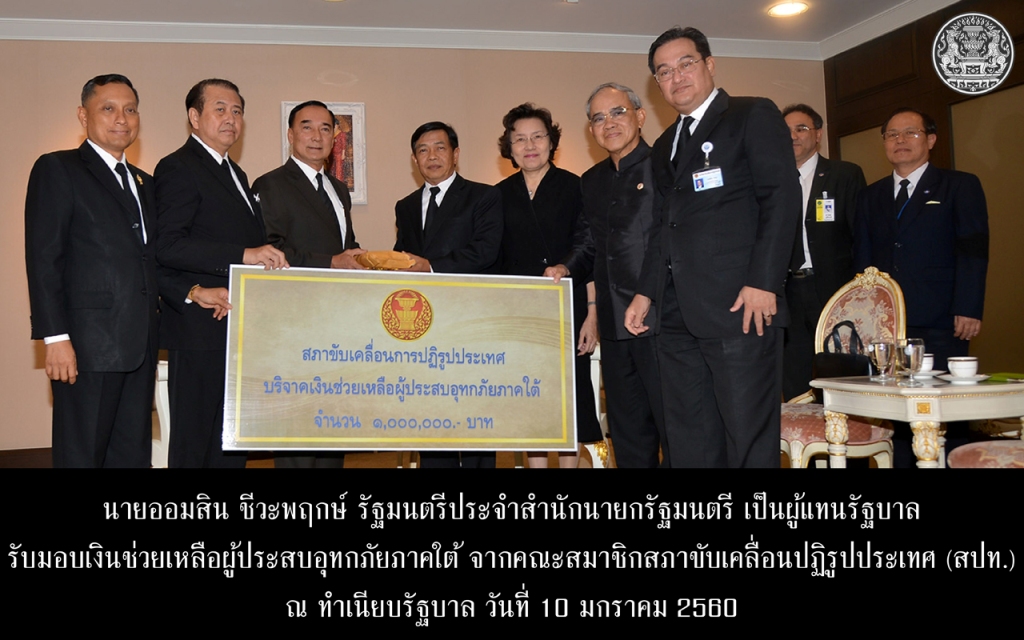 สภาขับเคลื่อนการปฏิรูปประเทศ
บริจาคเงินช่วยเหลือผู้ประสบอุทกภัยภาคใต้
จำนวน ๑,๐๐๐,๐๐๐.- บาท

นายออมสิน ชีวะพฤกษ์ รัฐมนตรีประจำสำนักนายกรัฐมนตรี เป็นผู้แทนรัฐบาล
รับมอบเงินช่วยเหลือผู้ประสบอุทกภัยภาคใต้ จากคณะสมาชิกสภาขับเคลื่อนปฏิรูปประเทศ (สปท.)
ณ ทำเนียบรัฐบาล วันที่ 10 มกราคม 2560