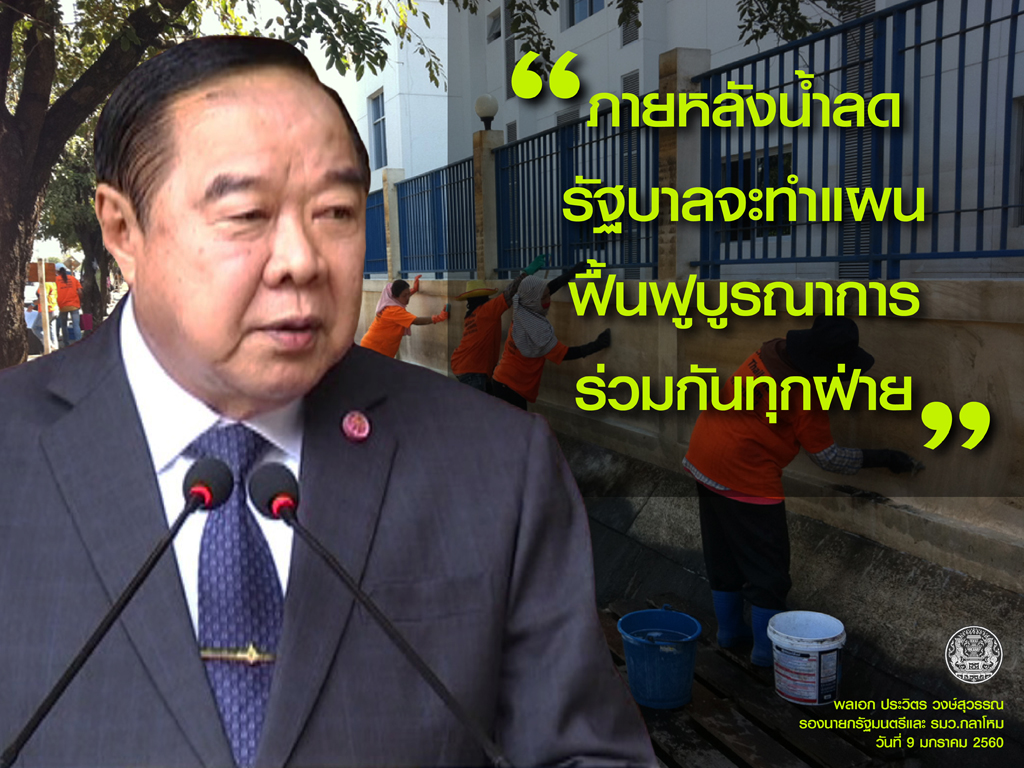 “ภายหลังน้ำลด รัฐบาลจะทำแผน ฟื้นฟูบูรณาการ ร่วมกันทุกฝ่าย”

พลเอก ประวิตร วงษ์สุวรรณ
รองนายกรัฐมนตรีและ รมว.กลาโหม
วันที่ 9 มกราคม 2560