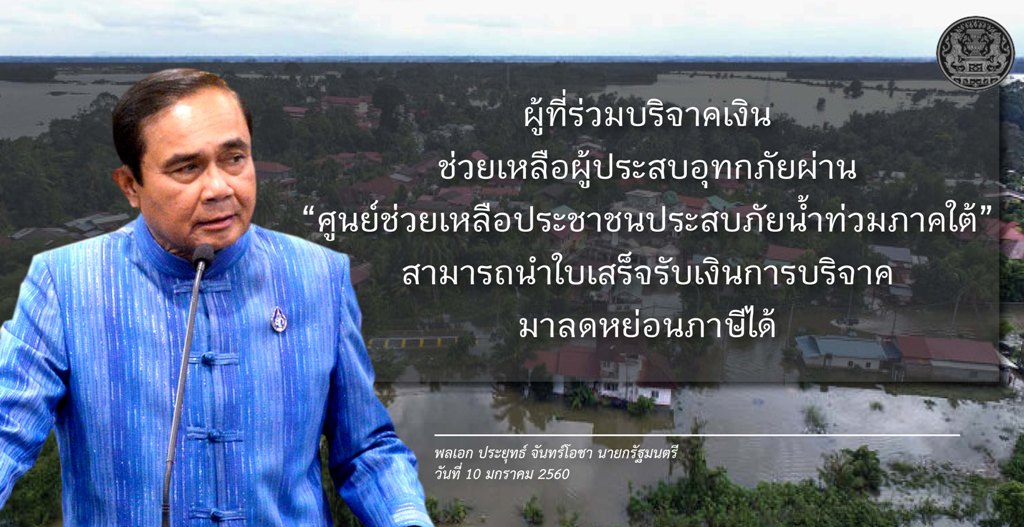 ผู้ที่ร่วมบริจาคเงิน
ช่วยเหลือผู้ประสบอุทกภัยผ่าน
“ศูนย์ช่วยเหลือประชาชนประสบภัยน้ำท่วมภาคใต้”
สามารถนำใบเสร็จรับเงินการบริจาค
มาลดหย่อนภาษีได้

พลเอก ประยุทธ์ จันทร์โอชา นายกรัฐมนตรี
วันที่ 10 มกราคม 2560