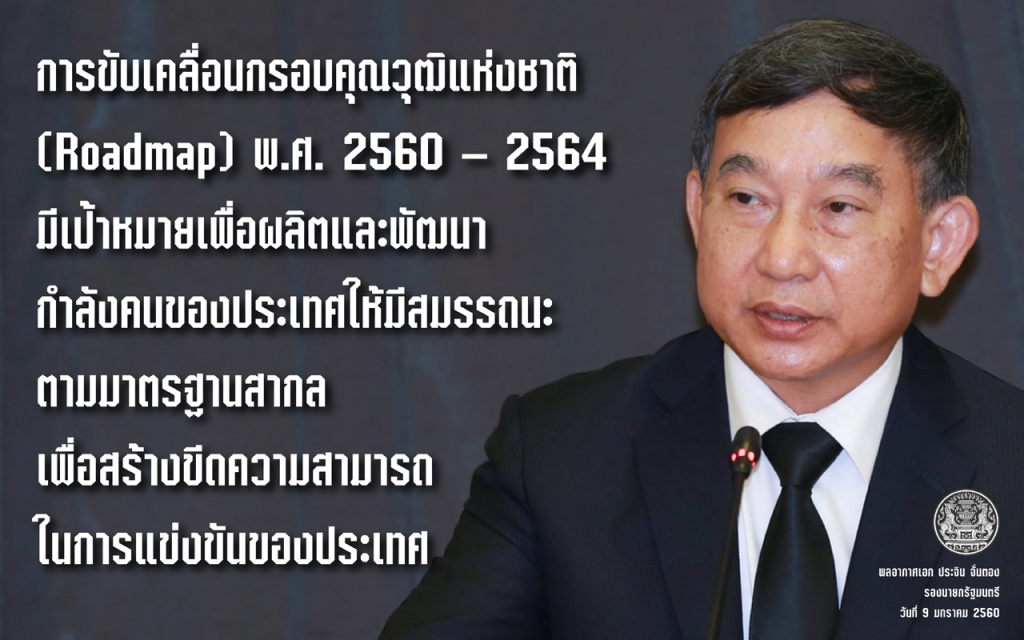 การขับเคลื่อนกรอบคุณวุฒิแห่งชาติ (Roadmap) พ.ศ. 2560 – 2564 มีเป้าหมายเพื่อผลิตและพัฒนา กำลังคนของประเทศให้มีสมรรถนะ ตามมาตรฐานสากล เพื่อสร้างขีดความสามารถ ในการแข่งขันของประเทศ

พลอากาศเอก ประจิน จั่นตอง
รองนายกรัฐมนตรี
วันที่ 9 มกราคม 2560