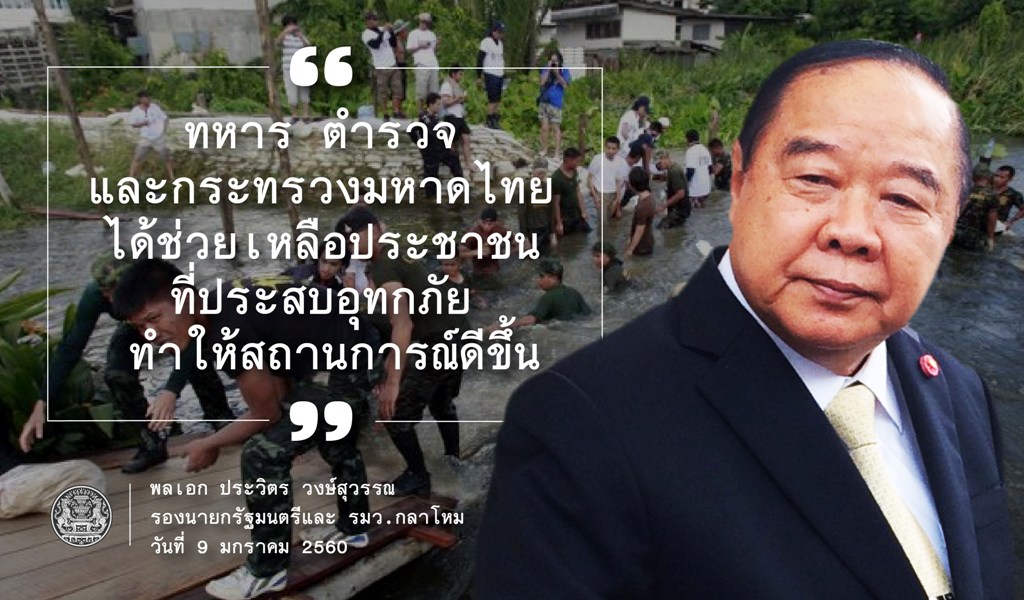 “
ทหาร ตำรวจ
และกระทรวงมหาดไทย
ได้ช่วยเหลือประชาชน
ที่ประสบอุทกภัย
ทำให้สถานการณ์ดีขึ้น
”

พลเอก ประวิตร วงษ์สุวรรณ
รองนายกรัฐมนตรีและ รมว.กลาโหม
วันที่ 9 มกราคม 2560