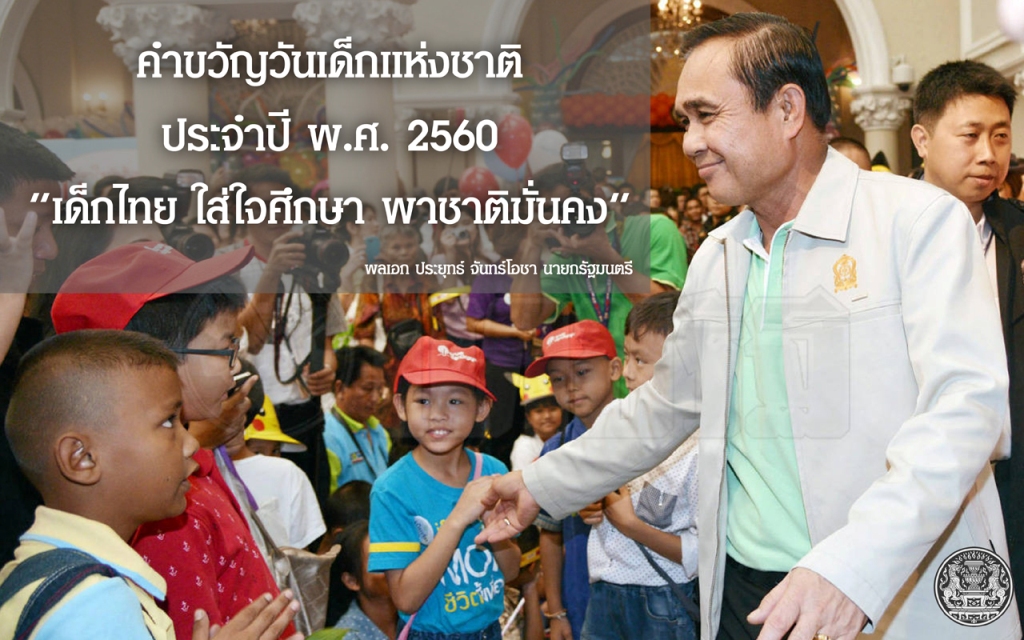 คำขวัญวันเด็กแห่งชาติ
ประจำปี พ.ศ. 2560
"เด็กไทย ใส่ใจศึกษา พาชาติมั่นคง"

พลเอก ประยุทธ์ จันทร์โอชา นายกรัฐมนตรี