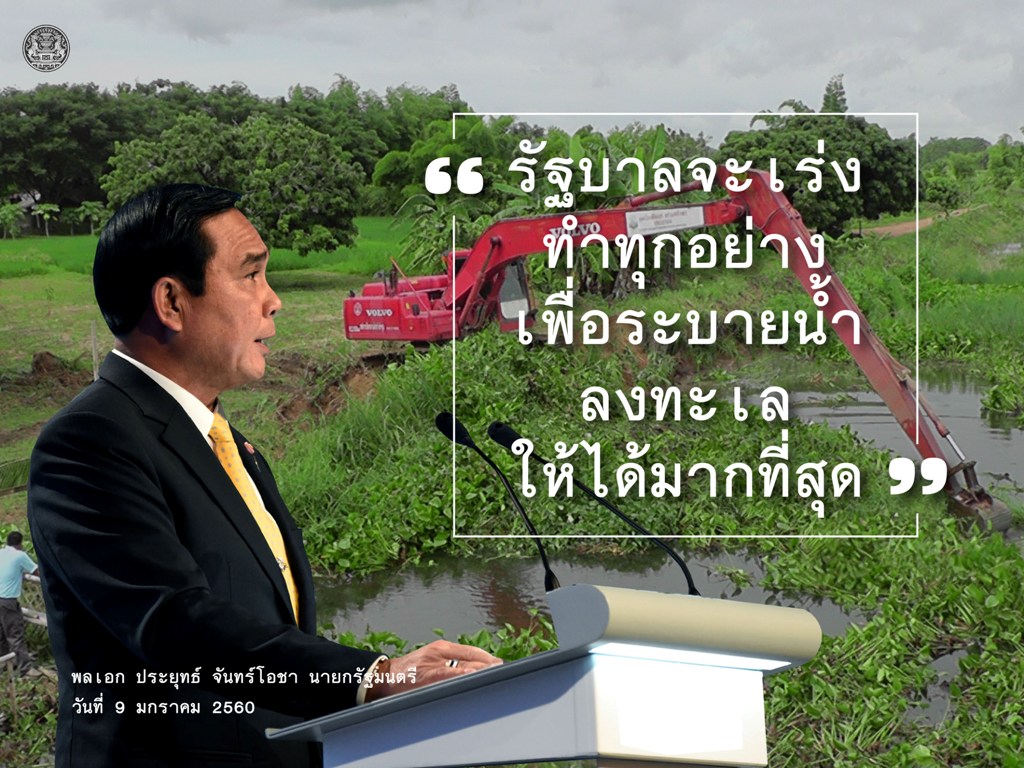 “ รัฐบาลจะเร่ง
ทำทุกอย่าง
เพื่อระบายน้ำ
ลงทะเล
ให้ได้มากที่สุด ”

VOLVO

VOLVO

พลเอก ประยุทธ์ จันทร์โอชา นายกรัฐมนตรี
วันที่ 9 มกราคม 2560