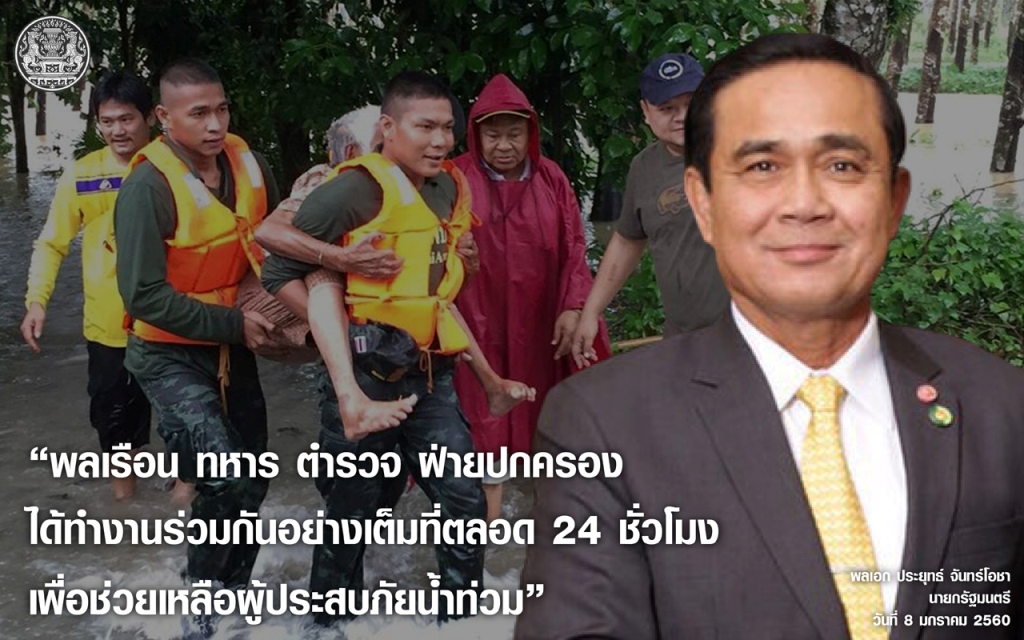 “พลเรือน ทหาร ตำรวจ ฝ่ายปกครอง ได้ทำงานร่วมกันอย่างเต็มที่ตลอด 24 ชั่วโมง เพื่อช่วยเหลือผู้ประสบภัยน้ำท่วม”

พลเอก ประยุทธ์ จันทร์โอชา
นายกรัฐมนตรี
วันที่ 8 มกราคม 2560